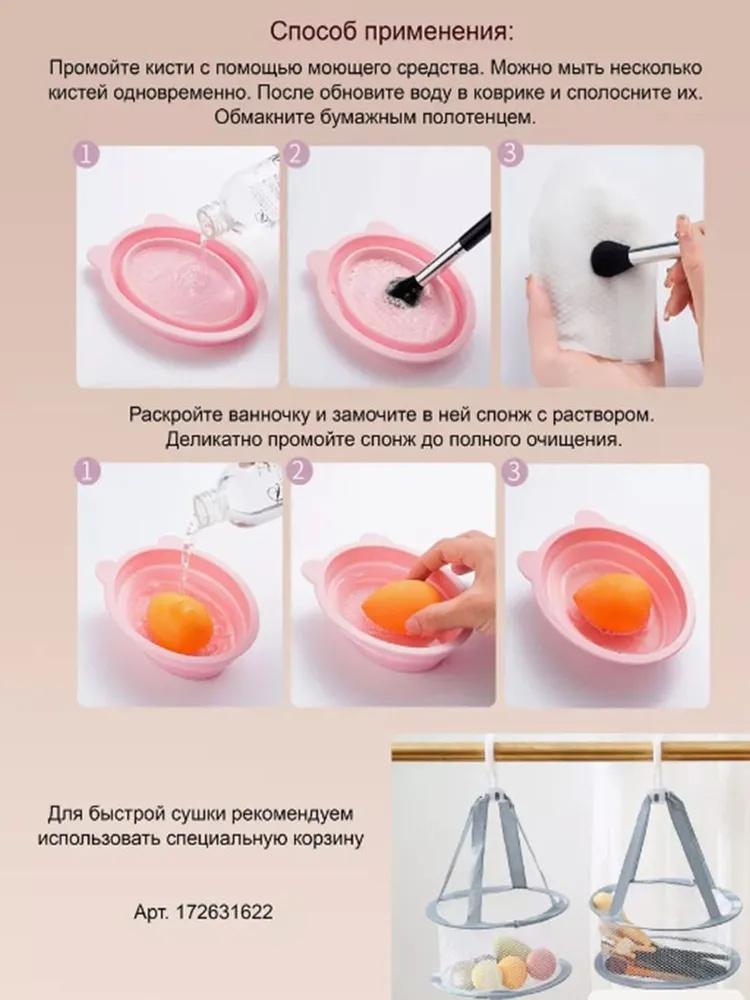 Способ применения:

Промойте кисти с помощью моющего средства. Можно мыть несколько кистей одновременно. После обновите воду в коврике и сполосните их. Обмакните бумажным полотенцем.

1

2

3

Раскройте ванночку и замочите в ней спонж с раствором. Деликатно промойте спонж до полного очищения.

1

2

3

Для быстрой сушки рекомендуем использовать специальную корзину

Арт. 172631622