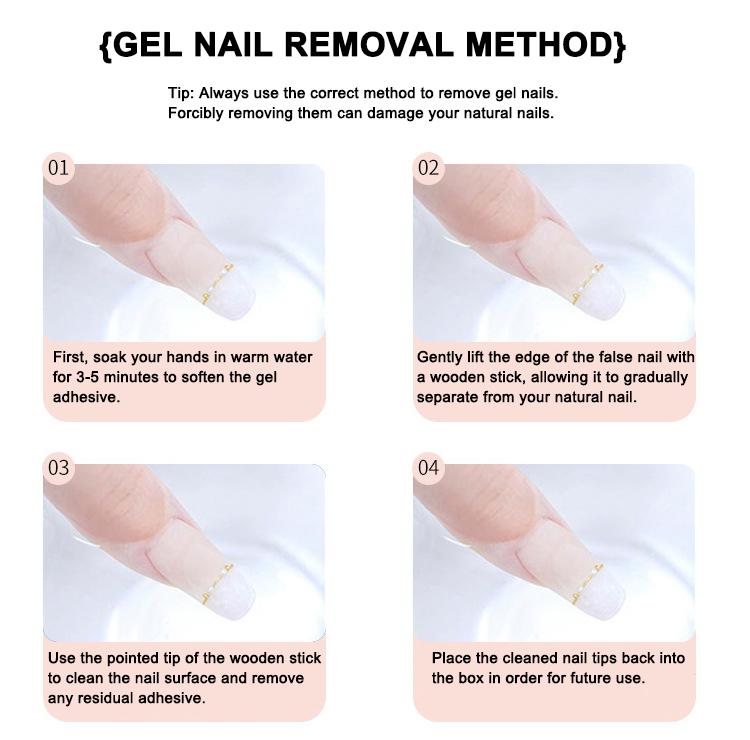 {GEL NAIL REMOVAL METHOD}

Tip: Always use the correct method to remove gel nails. Forcibly removing them can damage your natural nails.

01

First, soak your hands in warm water for 3-5 minutes to soften the gel adhesive.

02

Gently lift the edge of the false nail with a wooden stick, allowing it to gradually separate from your natural nail.

03

Use the pointed tip of the wooden stick to clean the nail surface and remove any residual adhesive.

04

Place the cleaned nail tips back into the box in order for future use.