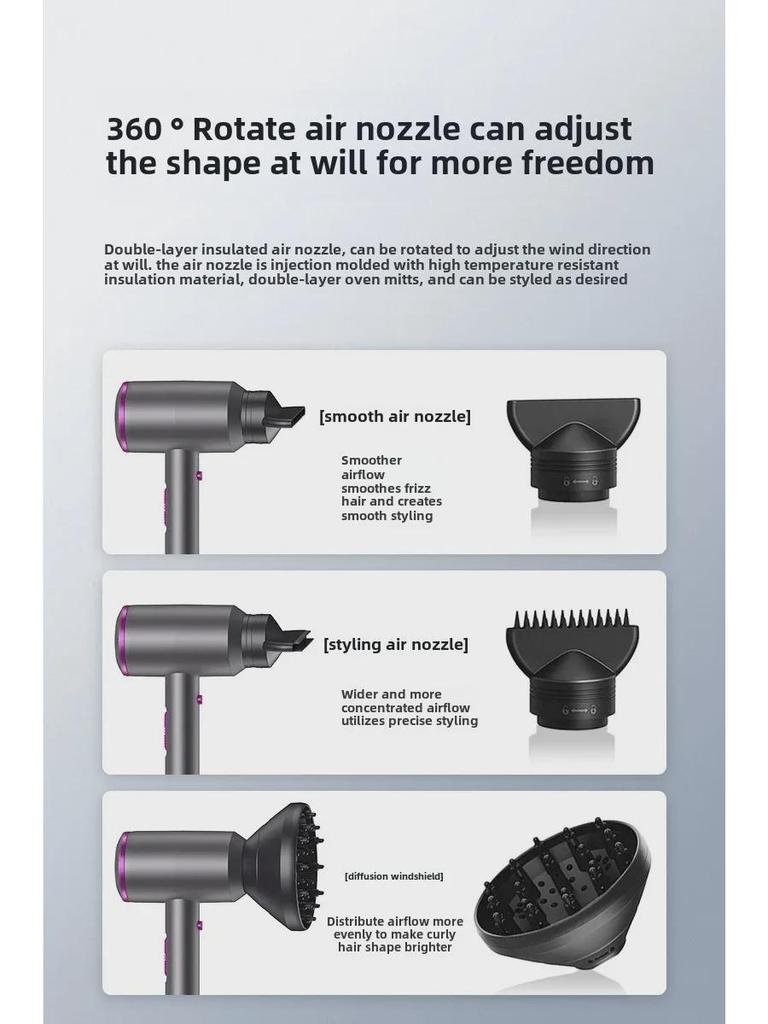 360 ° Rotate air nozzle can adjust the shape at will for more freedom

Double-layer insulated air nozzle, can be rotated to adjust the wind direction at will. the air nozzle is injection molded with high temperature resistant insulation material, double-layer oven mitts, and can be styled as desired

[smooth air nozzle]

Smoother airflow smoothes frizz hair and creates smooth styling

[styling air nozzle]

Wider and more concentrated airflow utilizes precise styling

[diffusion windshield]

Distribute airflow more evenly to make curly hair shape brighter