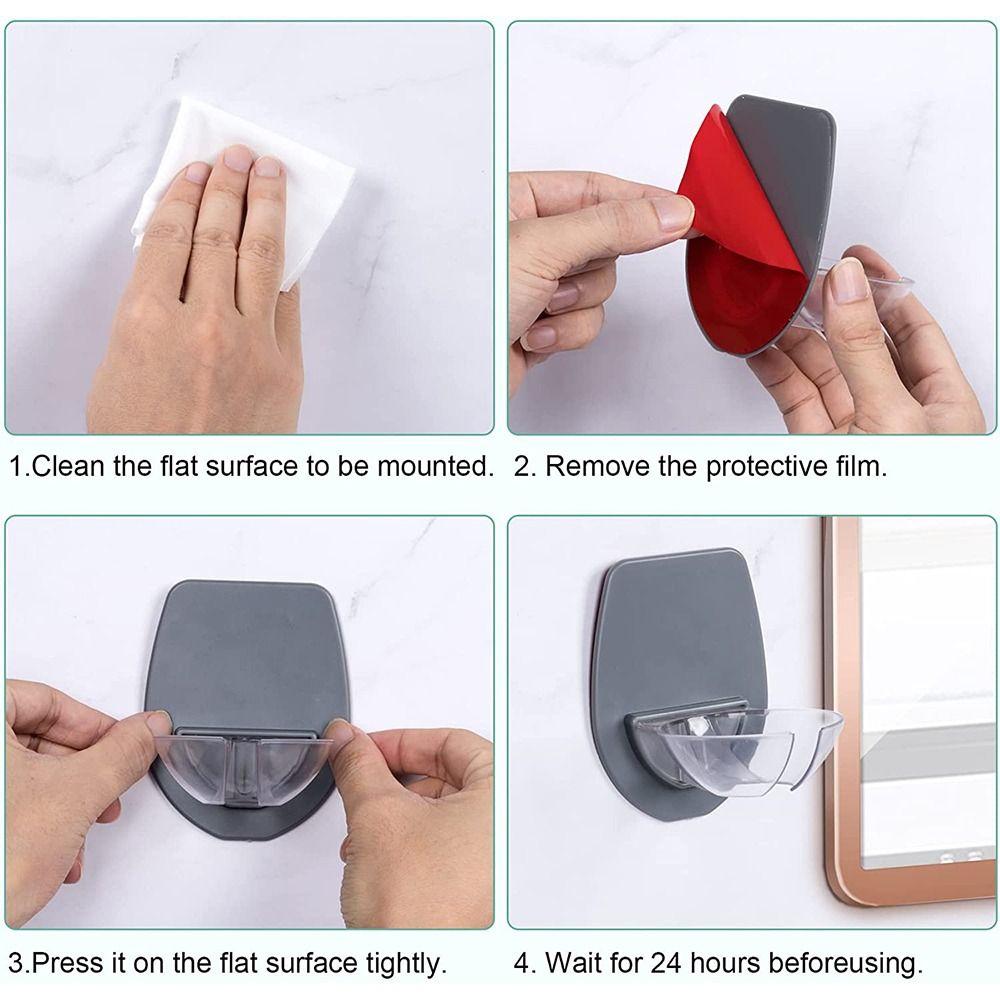 1.Clean the flat surface to be mounted.

2. Remove the protective film.

3.Press it on the flat surface tightly.

4. Wait for 24 hours beforeusing.