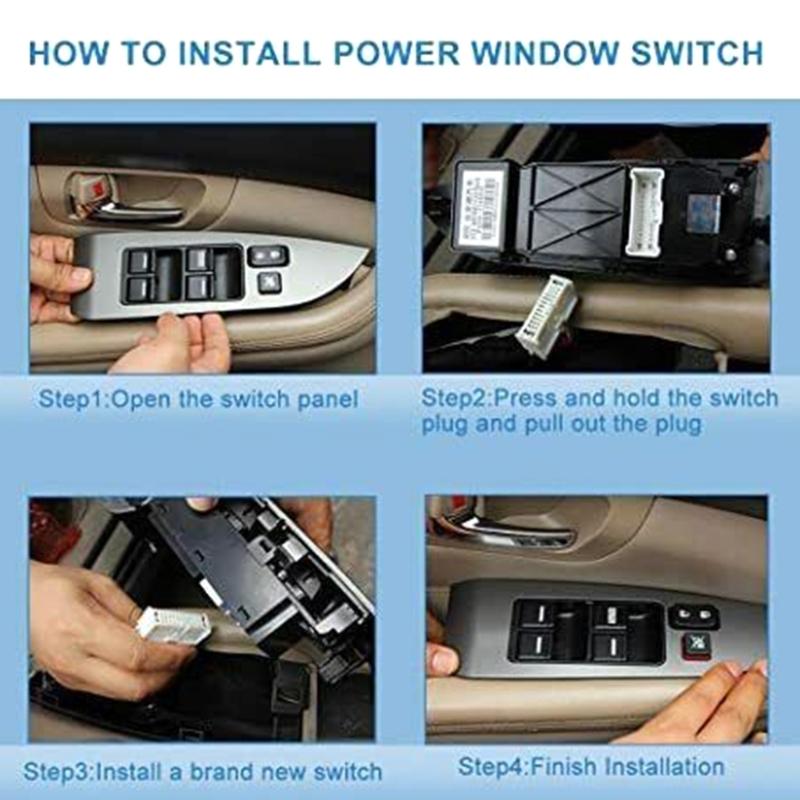 HOW TO INSTALL POWER WINDOW SWITCH

Step1:Open the switch panel

Step2:Press and hold the switch plug and pull out the plug

Step3:Install a brand new switch

Step4:Finish Installation