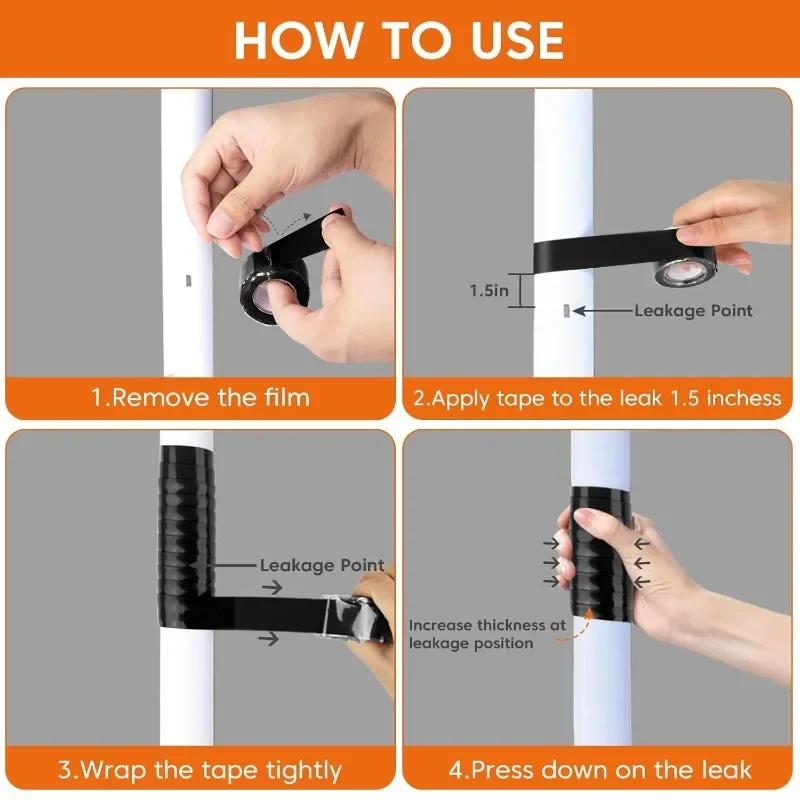 HOW TO USE

1.Remove the film

1.5in

Leakage Point

2.Apply tape to the leak 1.5 inchess

Leakage Point

3.Wrap the tape tightly

Increase thickness at leakage position

4.Press down on the leak