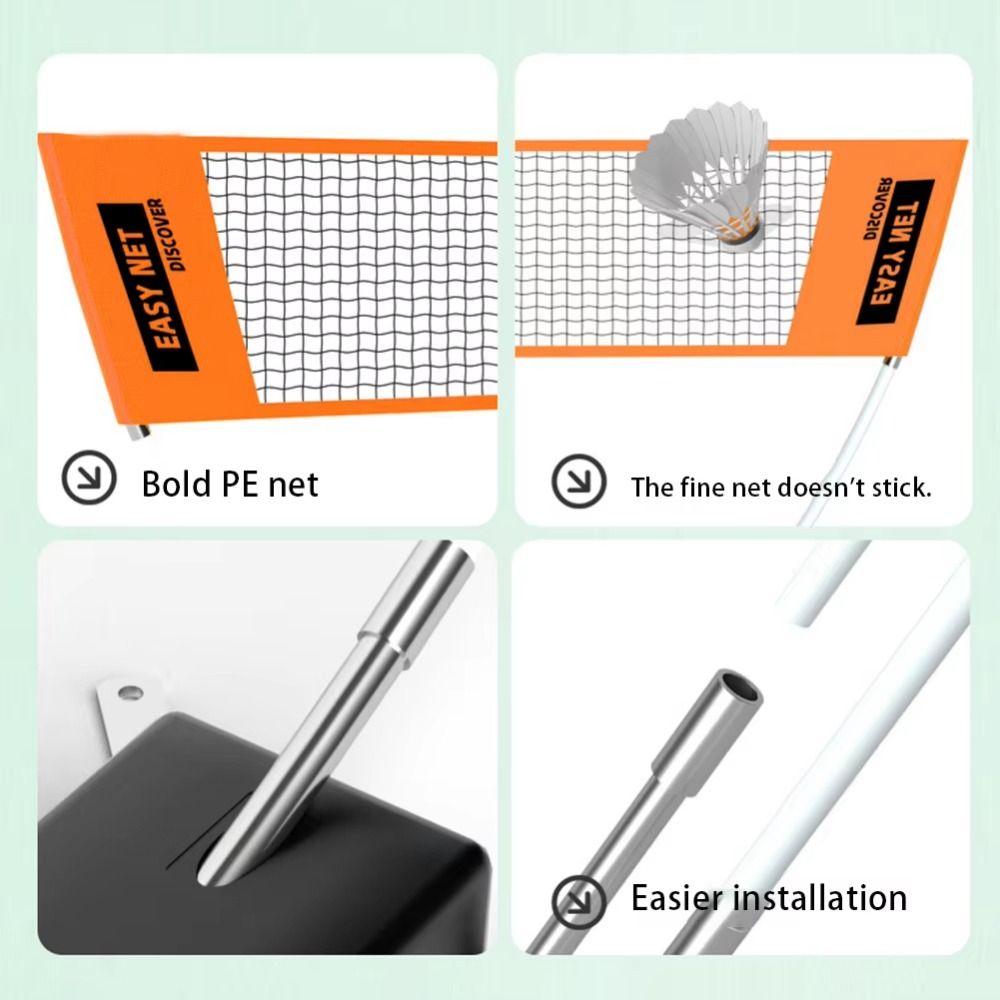 EASY NET
DISCOVER

Bold PE net

EASY NET
DISCOVER

The fine net doesn't stick.

Easier installation