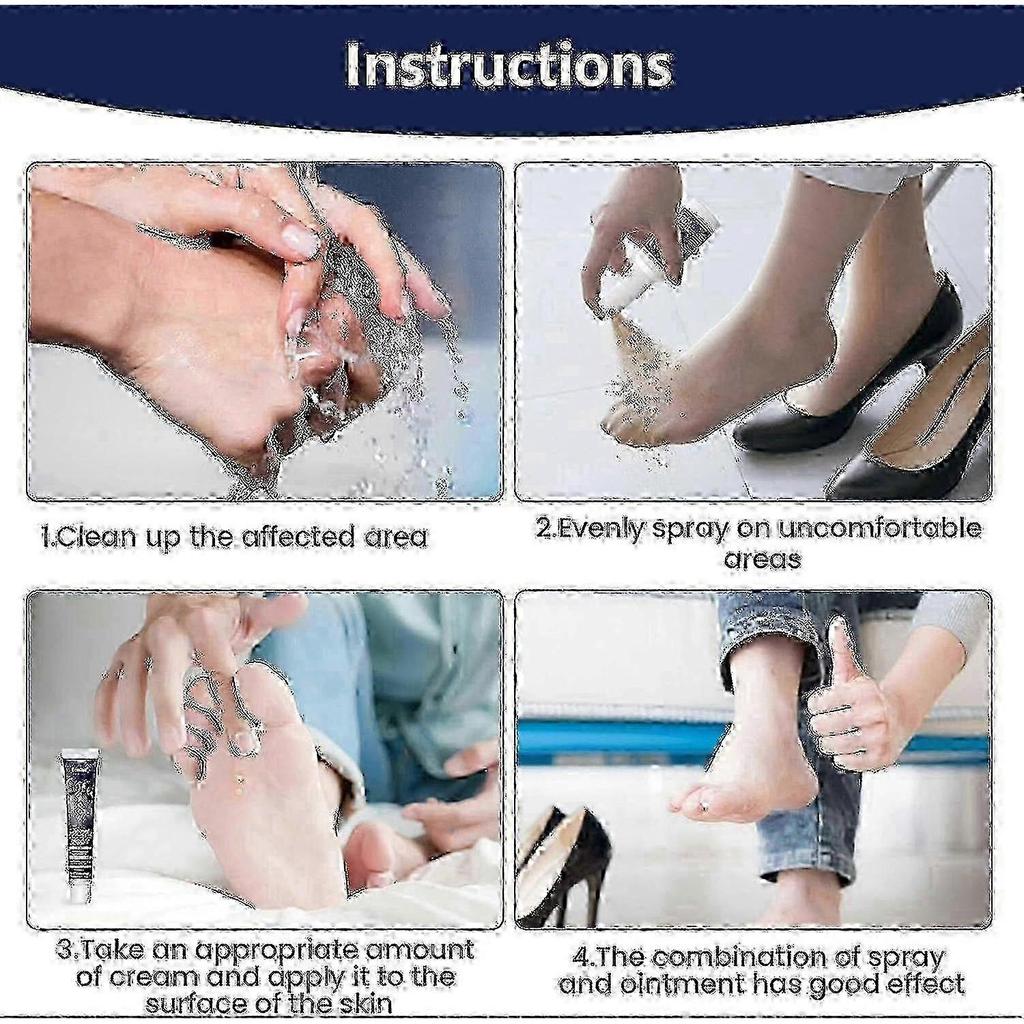 Instructions

1.Clean up the affected area

2.Evenly spray on uncomfortable areas

3.Take an appropriate amount of cream and apply it to the surface of the skin

4.The combination of spray and ointment has good effect