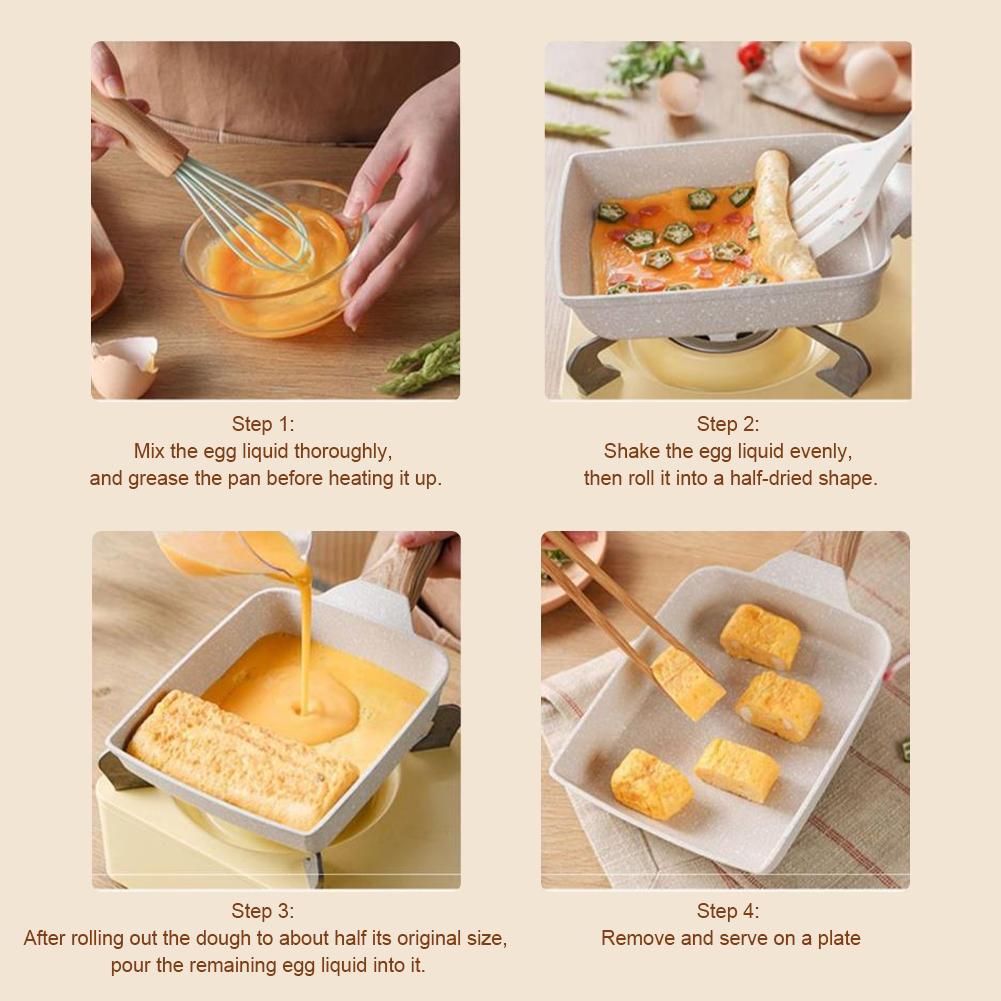 Step 1:
Mix the egg liquid thoroughly, and grease the pan before heating it up.

Step 2:
Shake the egg liquid evenly, then roll it into a half-dried shape.

Step 3:
After rolling out the dough to about half its original size, pour the remaining egg liquid into it.

Step 4:
Remove and serve on a plate