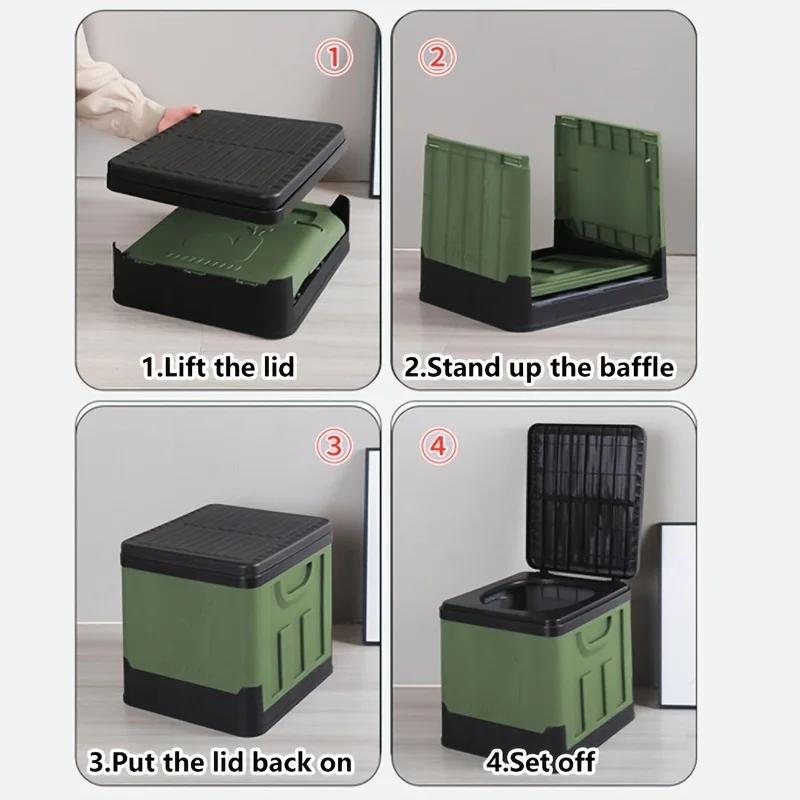 ①
1.Lift the lid

②
2.Stand up the baffle

③
3.Put the lid back on

④
4.Set off