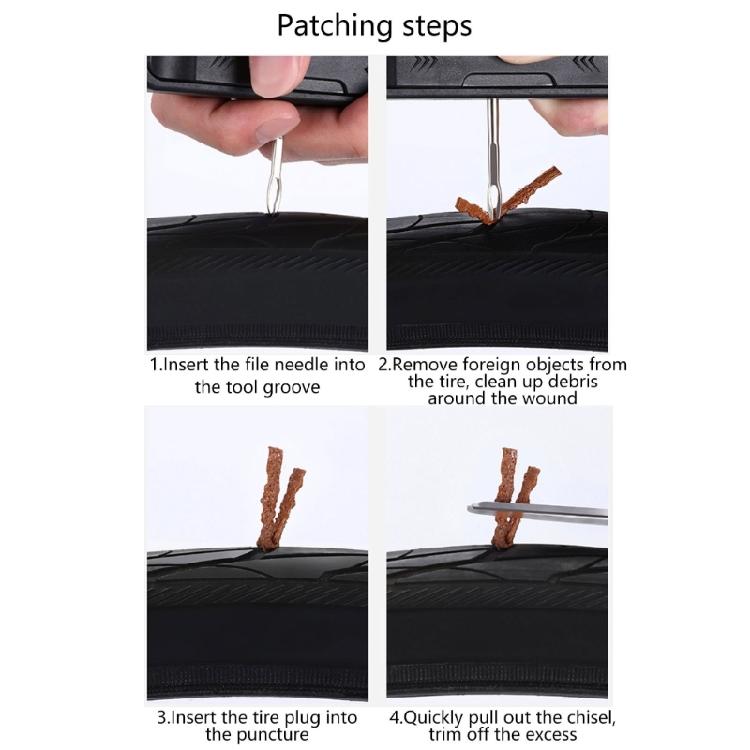 Patching steps

1.Insert the file needle into the tool groove

2.Remove foreign objects from the tire, clean up debris around the wound

3.Insert the tire plug into the puncture

4.Quickly pull out the chisel, trim off the excess