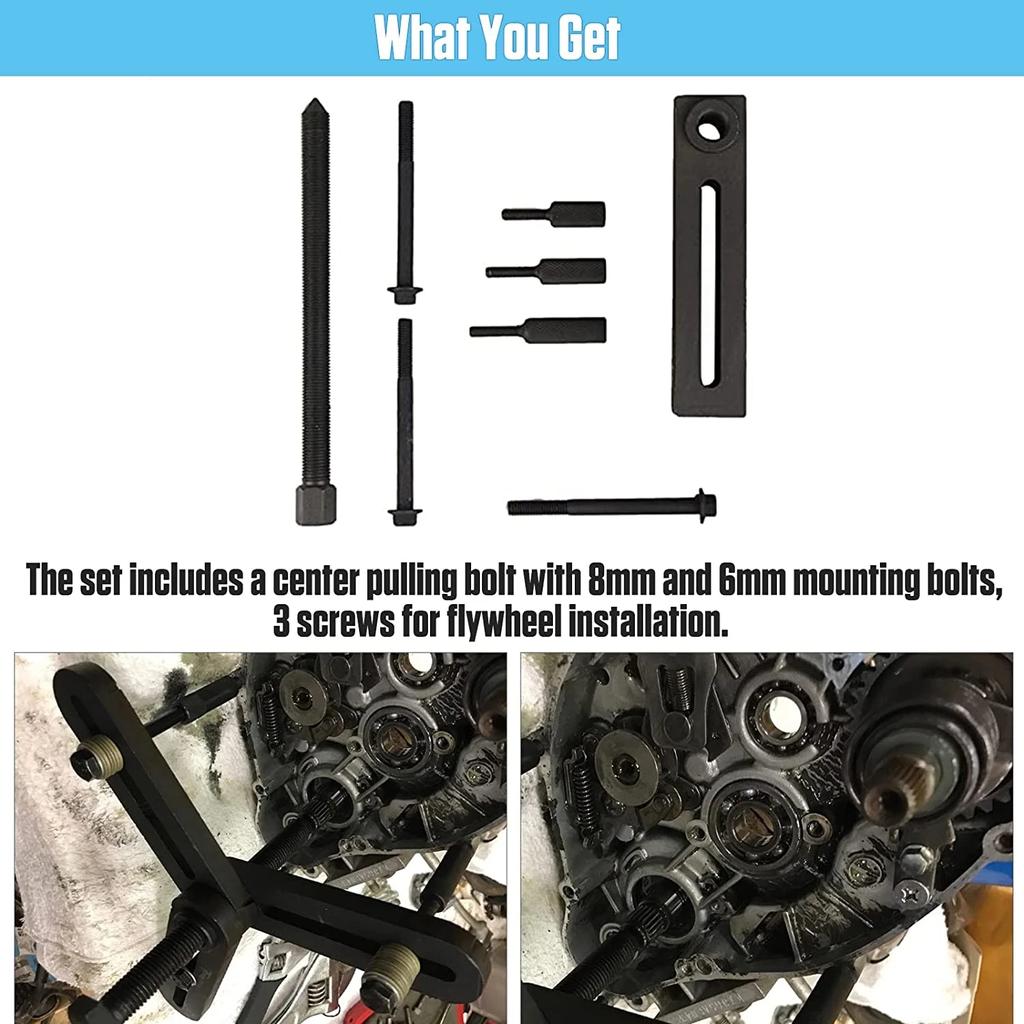 What You Get

The set includes a center pulling bolt with 8mm and 6mm mounting bolts, 3 screws for flywheel installation.