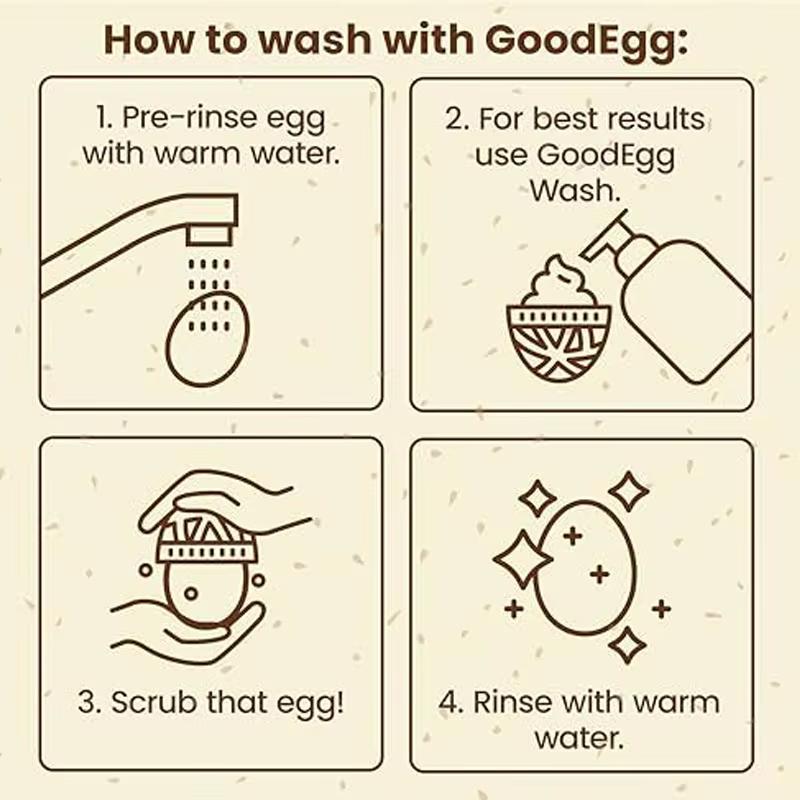 How to wash with GoodEgg:

1. Pre-rinse egg with warm water.

2. For best results use GoodEgg Wash.

3. Scrub that egg!

4. Rinse with warm water.