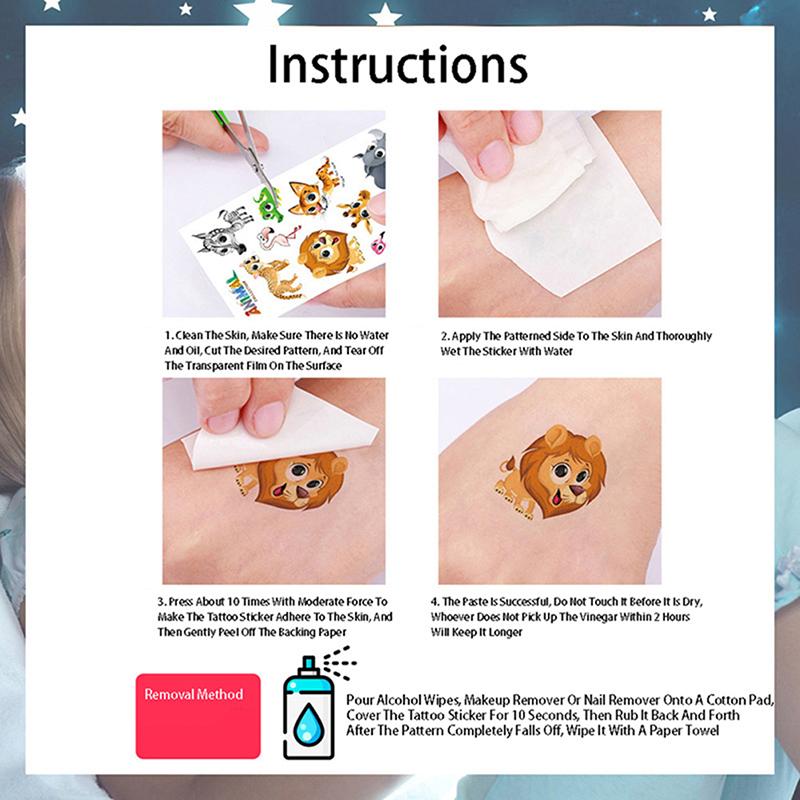 Instructions

ANIMAL

1. Clean The Skin, Make Sure There Is No Water And Oil, Cut The Desired Pattern, And Tear Off The Transparent Film On The Surface

2. Apply The Patterned Side To The Skin And Thoroughly Wet The Sticker With Water

3. Press About 10 Times With Moderate Force To Make The Tattoo Sticker Adhere To The Skin, And Then Gently Peel Off The Backing Paper

4. The Paste Is Successful, Do Not Touch It Before It Is Dry, Whoever Does Not Pick Up The Vinegar Within 2 Hours Will Keep It Longer

Removal Method

Pour Alcohol Wipes, Makeup Remover Or Nail Remover Onto A Cotton Pad, Cover The Tattoo Sticker For 10 Seconds, Then Rub It Back And Forth After The Pattern Completely Falls Off, Wipe It With A Paper Towel