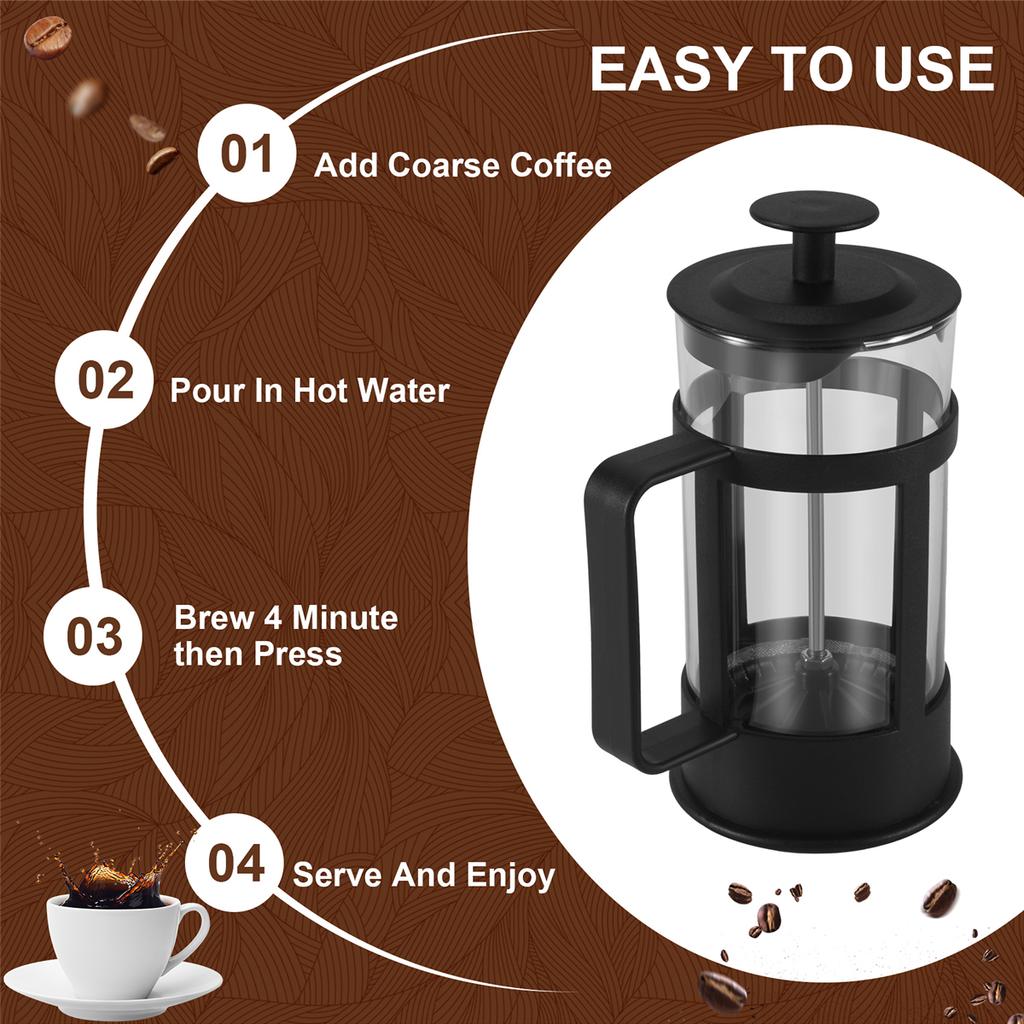 EASY TO USE

01 Add Coarse Coffee

02 Pour In Hot Water

03 Brew 4 Minute then Press

04 Serve And Enjoy