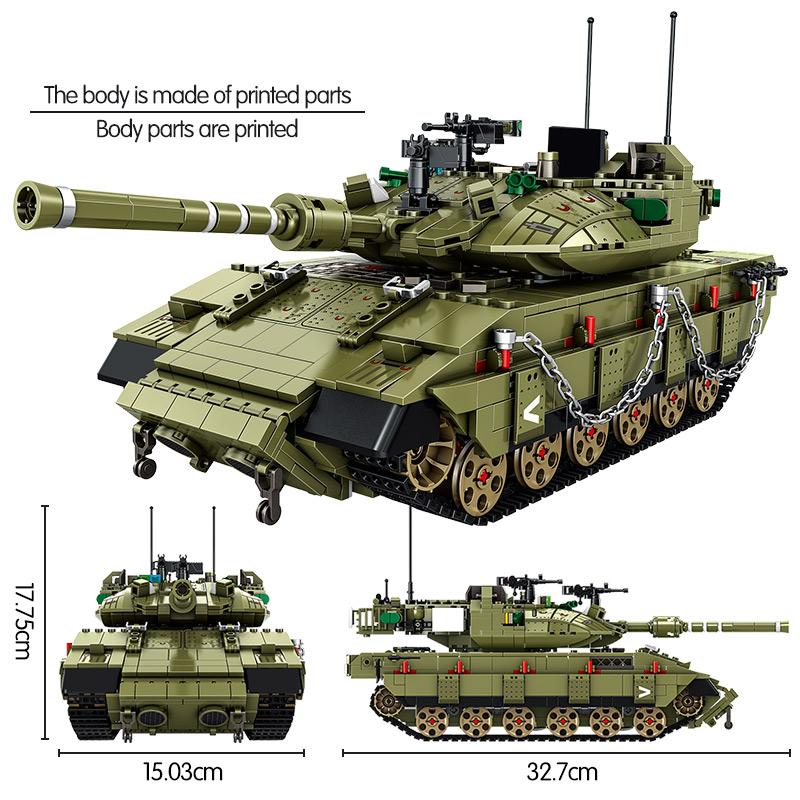 The body is made of printed parts
Body parts are printed

17.75cm

15.03cm

32.7cm