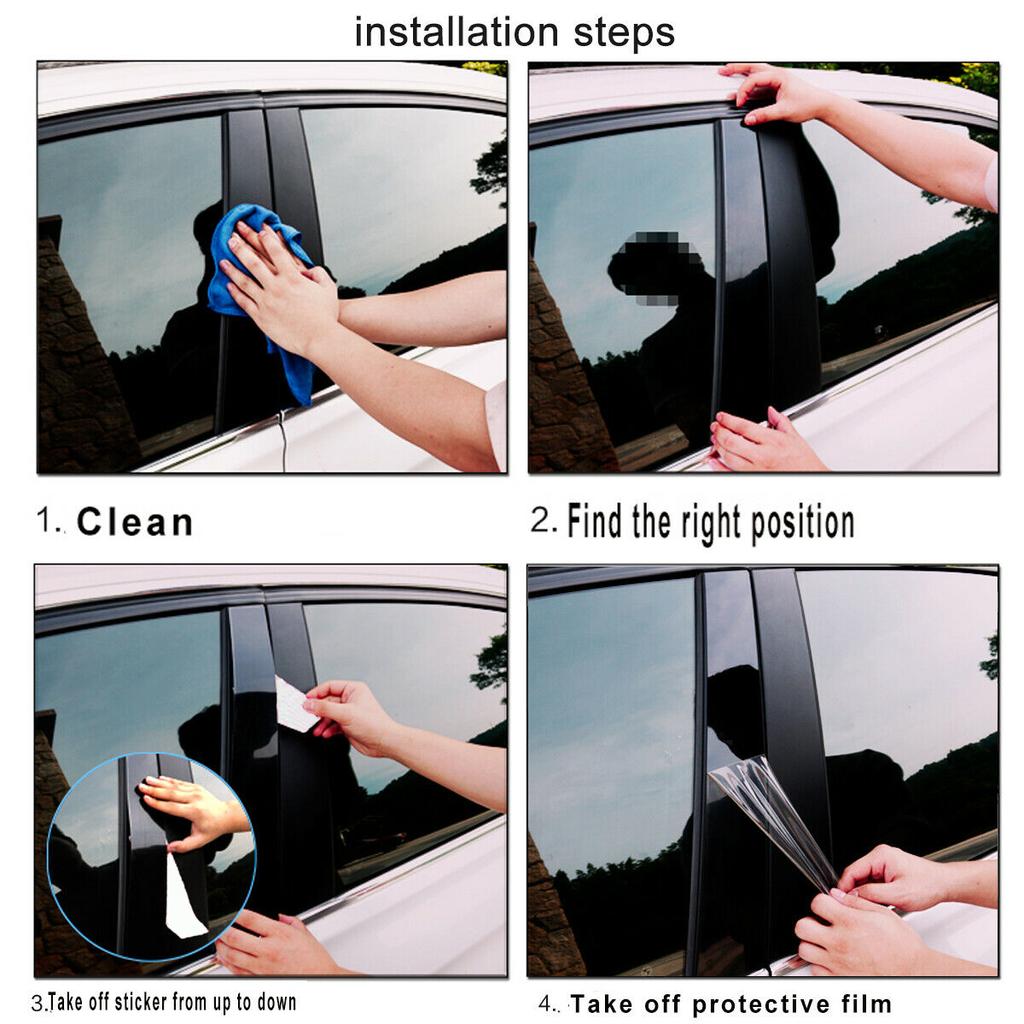 installation steps

1. Clean

2. Find the right position

3.Take off sticker from up to down

4. Take off protective film