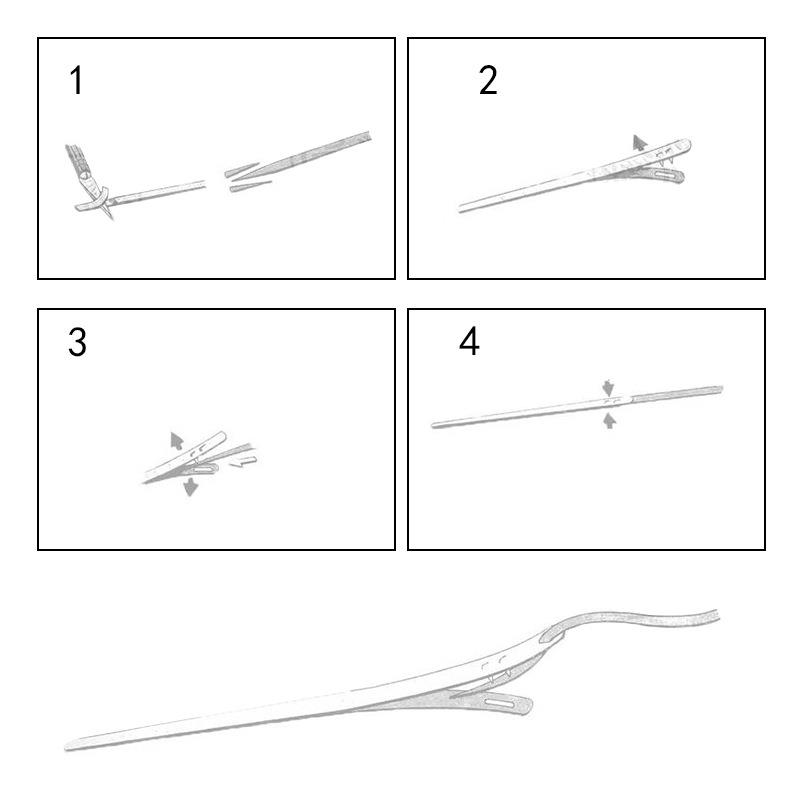 1

2

3

4