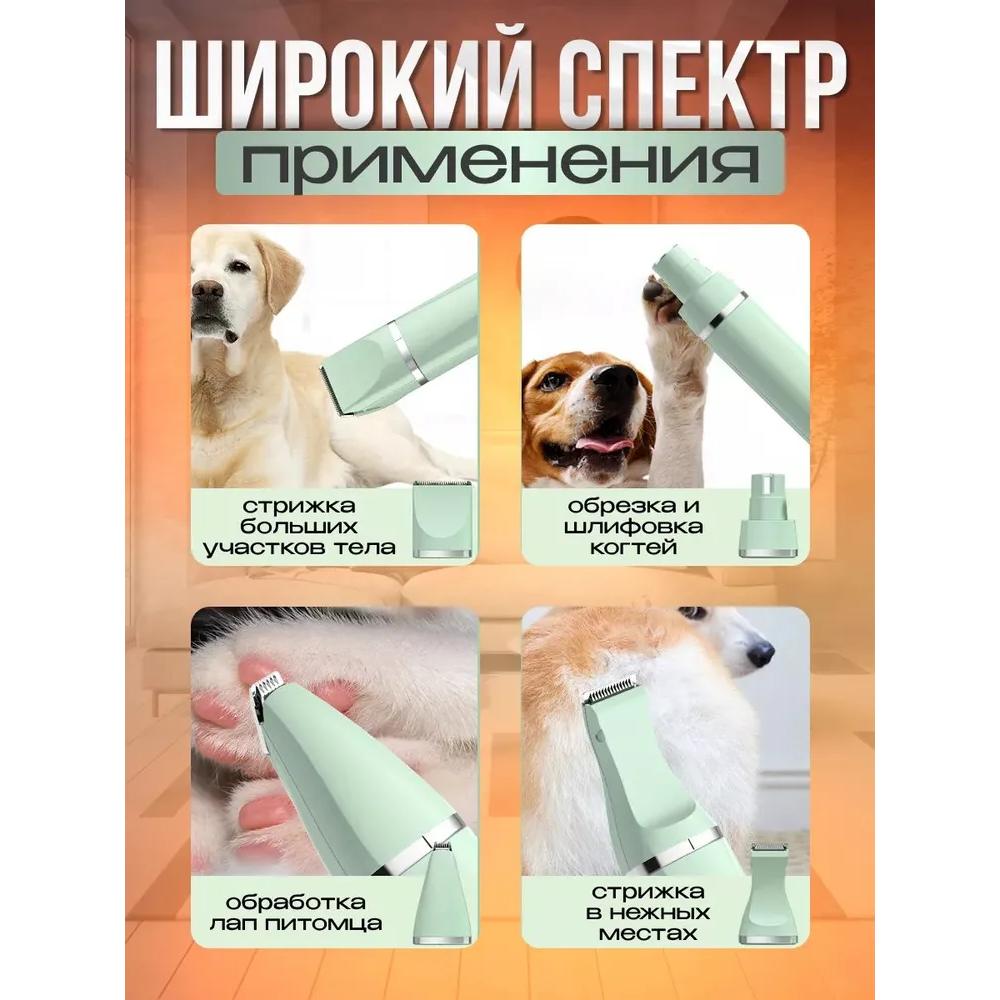 ШИРОКИЙ СПЕКТР
применения

стрижка больших участков тела

обрезка и шлифовка когтей

обработка лап питомца

стрижка в нежных местах