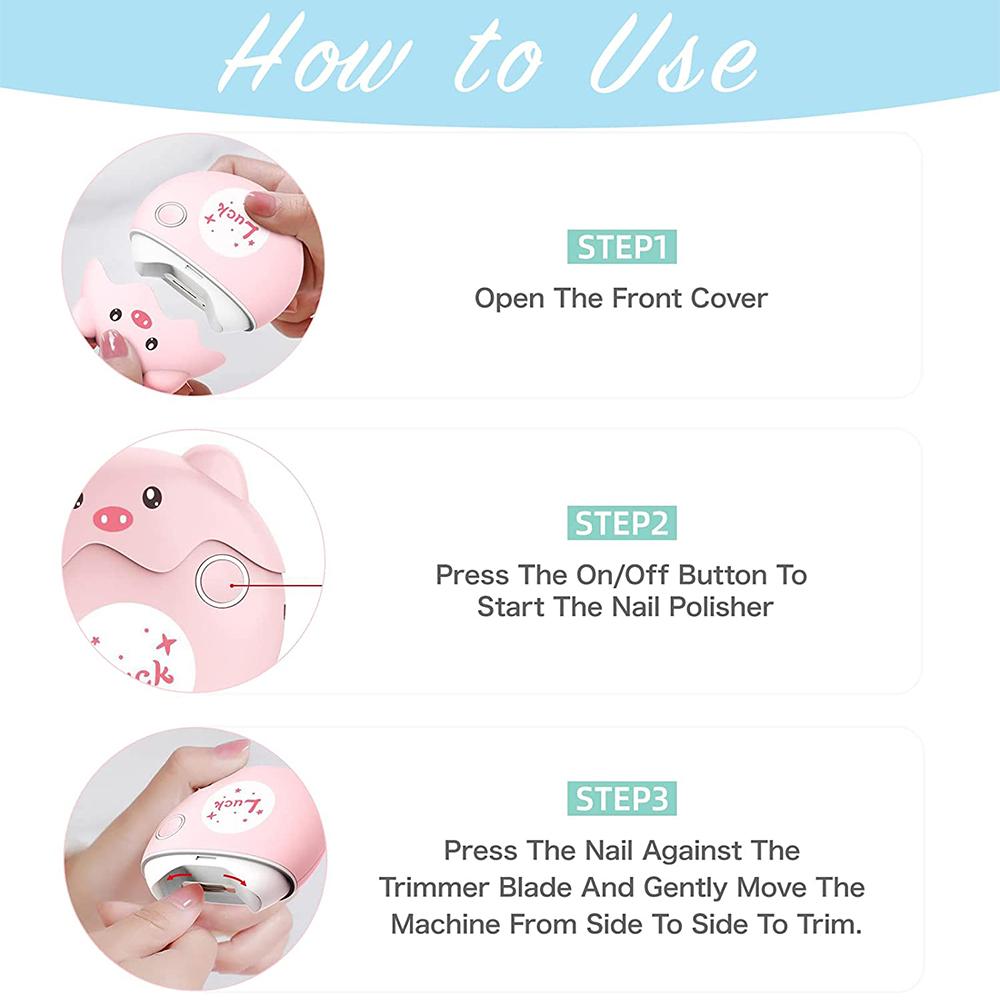 How to Use

Luck

STEP1
Open The Front Cover

Luck

STEP2
Press The On/Off Button To Start The Nail Polisher

Luck

STEP3
Press The Nail Against The Trimmer Blade And Gently Move The Machine From Side To Side To Trim.