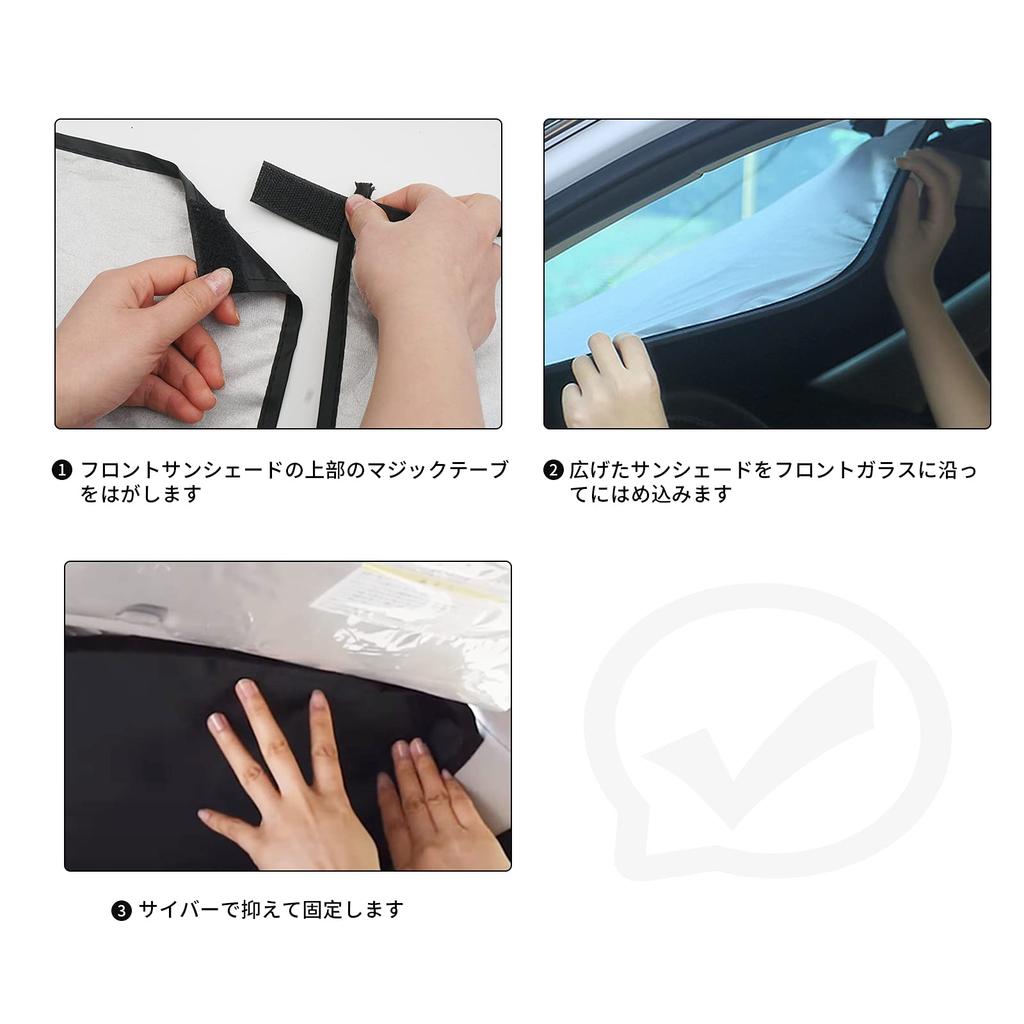 ❶ フロントサンシェードの上部のマジックテープをはがします

❷ 広げたサンシェードをフロントガラスに沿ってにはめ込みます

❸ サイバーで抑えて固定します