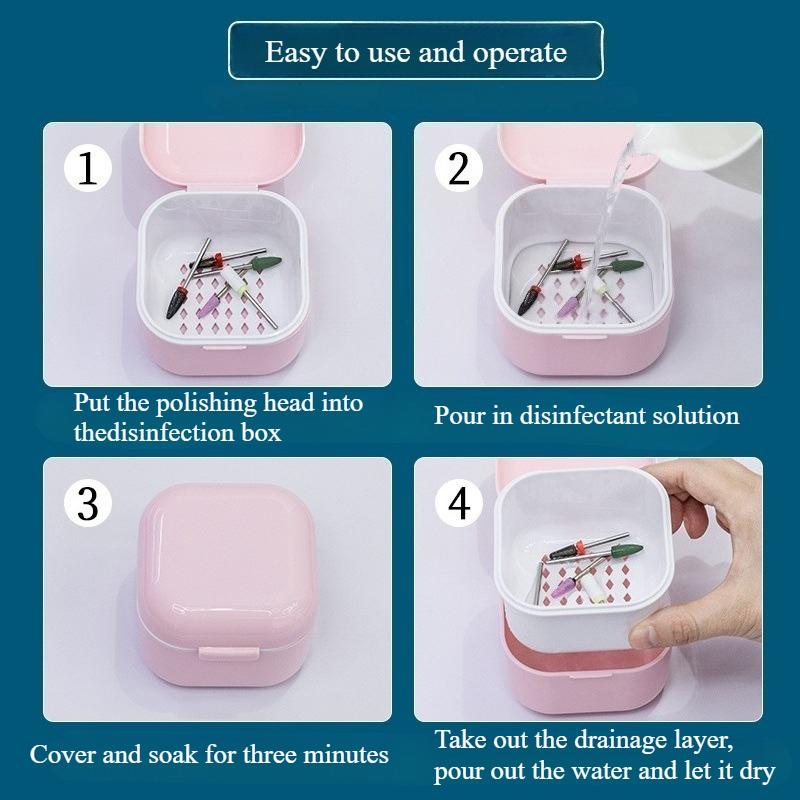 Easy to use and operate

1

Put the polishing head into thedisinfection box

2

Pour in disinfectant solution

3

Cover and soak for three minutes

4

Take out the drainage layer, pour out the water and let it dry