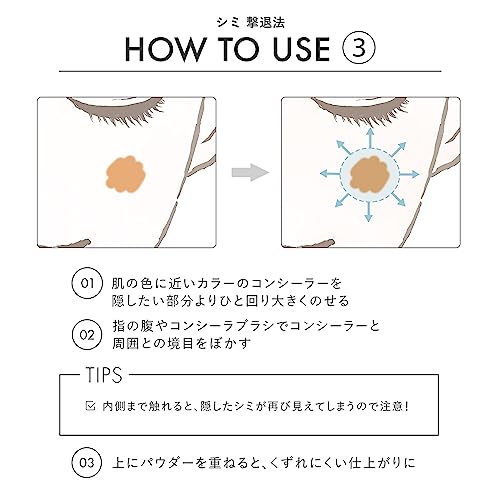 シミ 撃退法

HOW TO USE ③

01 肌の色に近いカラーのコンシーラーを隠したい部分よりひと回り大きくのせる

02 指の腹やコンシーラブラシでコンシーラーと周囲との境目をぼかす

TIPS

☑ 内側まで触れると、隠したシミが再び見えてしまうので注意!

03 上にパウダーを重ねると、くずれにくい仕上がりに