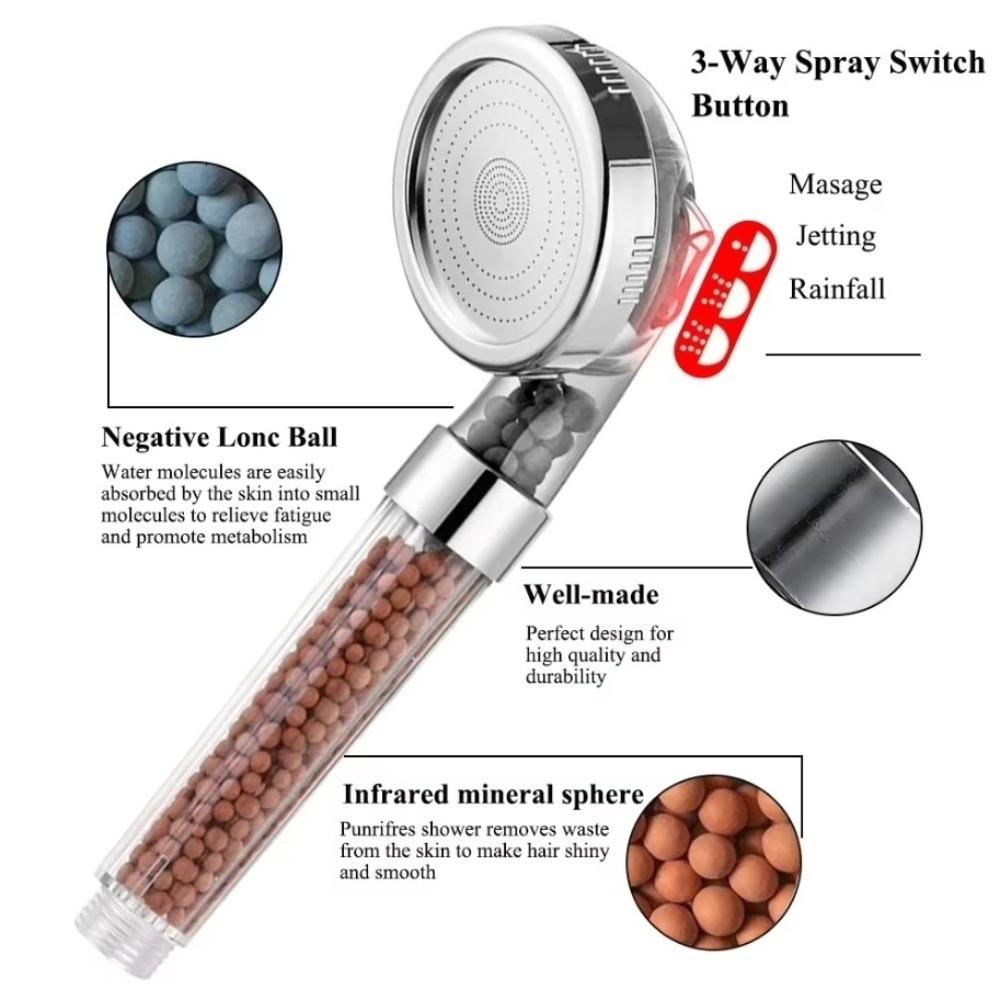 3-Way Spray Switch Button

Masage
Jetting
Rainfall

Negative Lonc Ball
Water molecules are easily absorbed by the skin into small molecules to relieve fatigue and promote metabolism

Well-made
Perfect design for high quality and durability

Infrared mineral sphere
Punrifres shower removes waste from the skin to make hair shiny and smooth