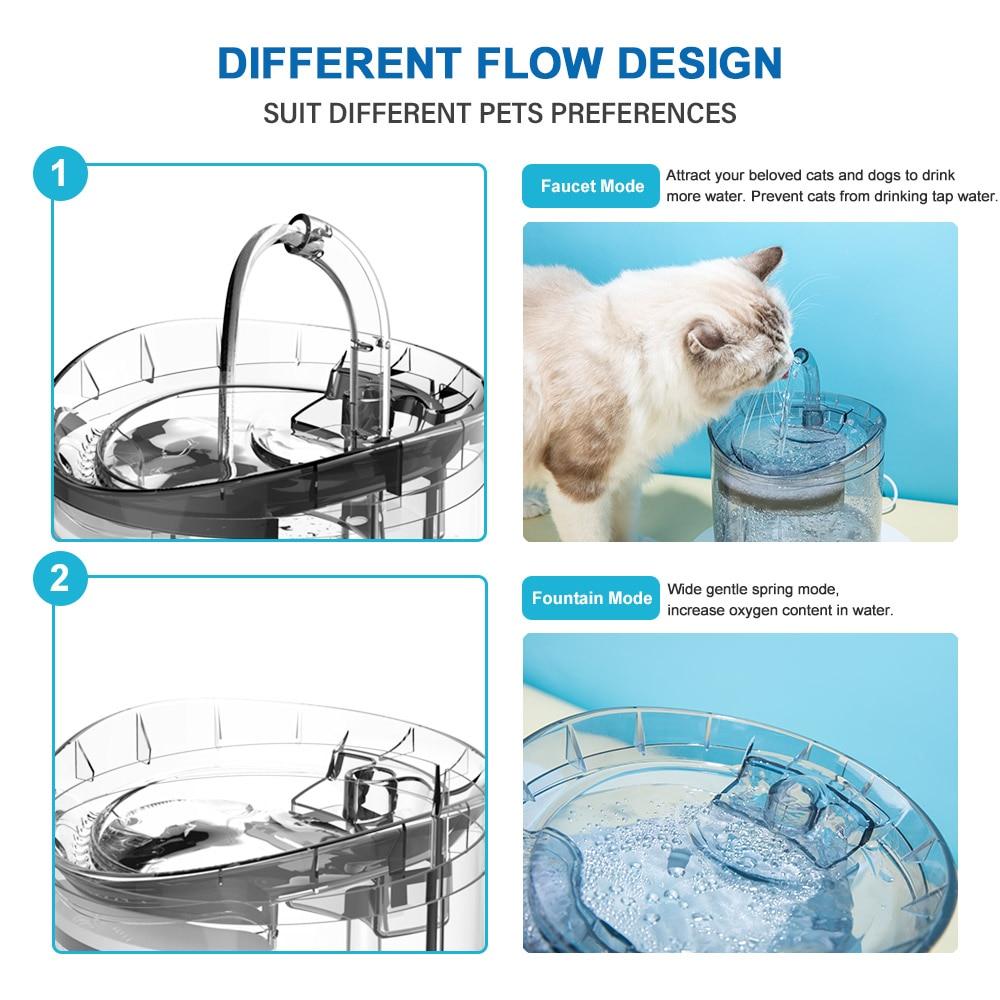 DIFFERENT FLOW DESIGN

SUIT DIFFERENT PETS PREFERENCES

1

Faucet Mode

Attract your beloved cats and dogs to drink more water. Prevent cats from drinking tap water.

2

Fountain Mode

Wide gentle spring mode, increase oxygen content in water.