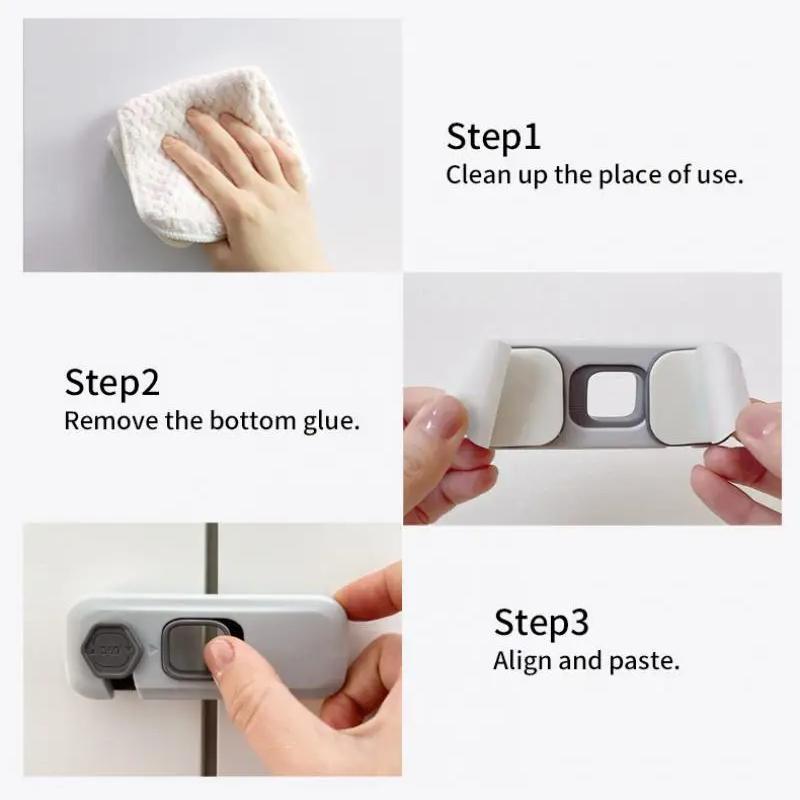 Step1
Clean up the place of use.

Step2
Remove the bottom glue.

Step3
Align and paste.