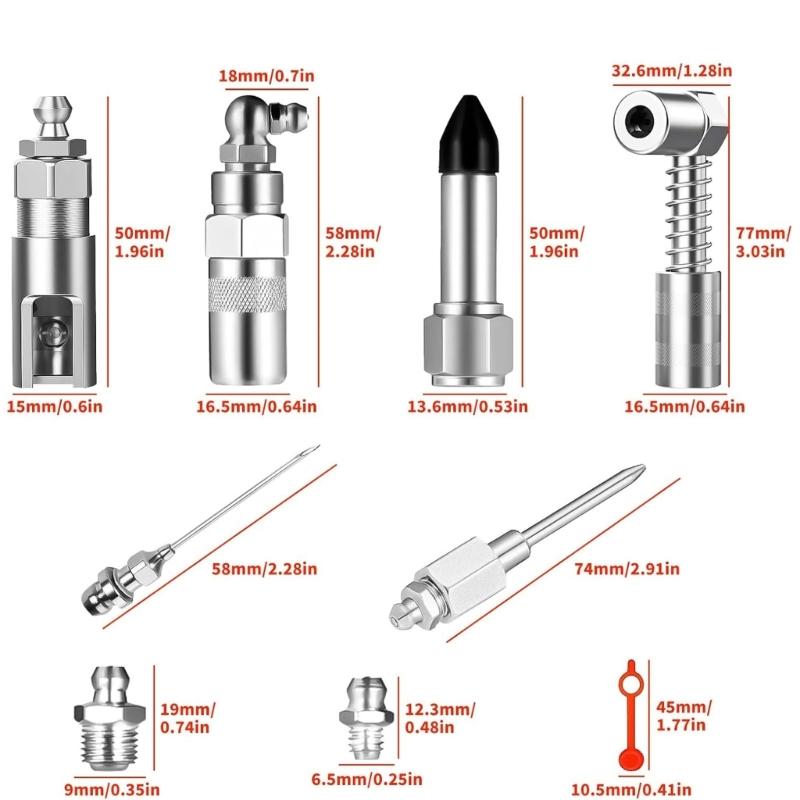 18mm/0.7in

32.6mm/1.28in

50mm/ 1.96in

58mm/ 2.28in

50mm/ 1.96in

77mm/ 3.03in

15mm/0.6in

16.5mm/0.64in

13.6mm/0.53in

16.5mm/0.64in

58mm/2.28in

74mm/2.91in

19mm/ 0.74in

12.3mm/ 0.48in

45mm/ 1.77in

9mm/0.35in

6.5mm/0.25in

10.5mm/0.41in