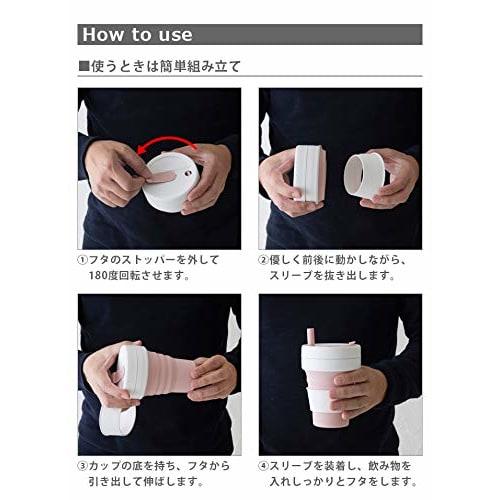 How to use

■使うときは簡単組み立て

①フタのストッパーを外して180度回転させます。

②優しく前後に動かしながら、スリーブを抜き出します。

③カップの底を持ち、フタから引き出して伸ばします。

④スリーブを装着し、飲み物を入れしっかりとフタをします。