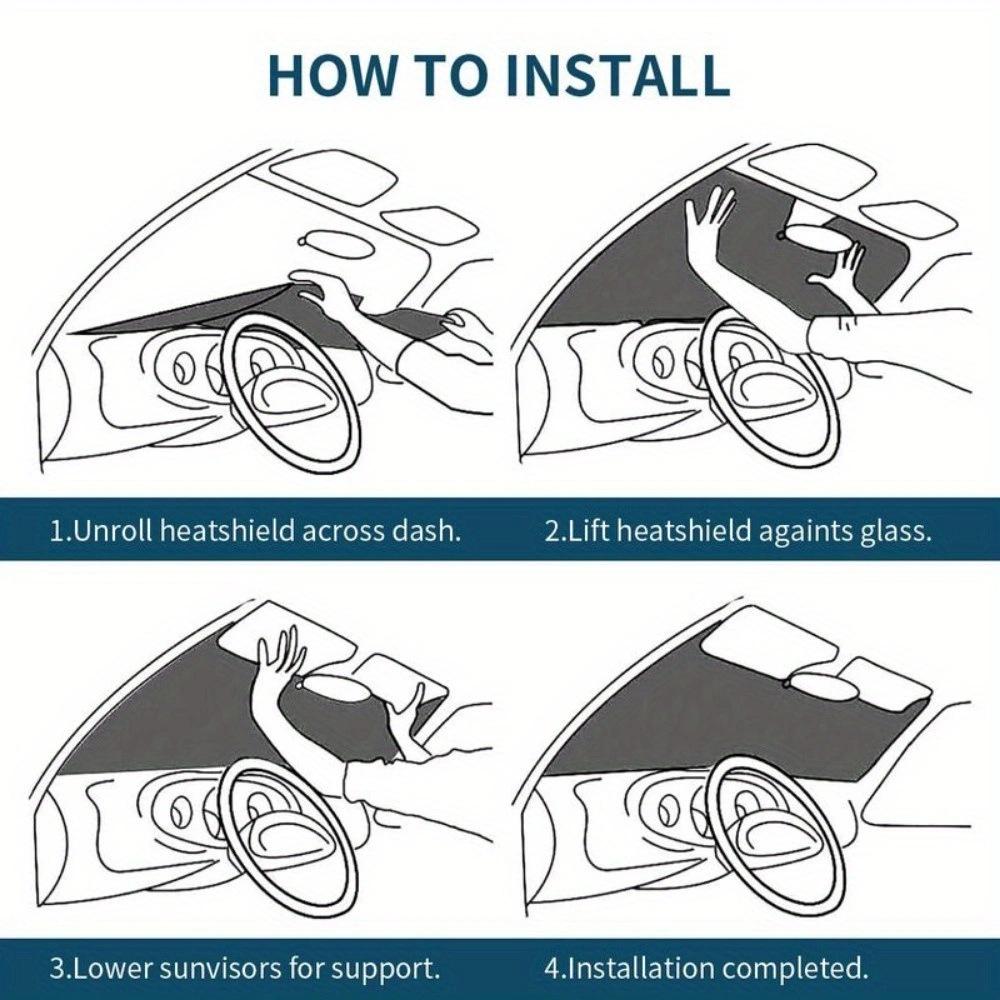 HOW TO INSTALL

1.Unroll heatshield across dash.

2.Lift heatshield againts glass.

3.Lower sunvisors for support.

4.Installation completed.