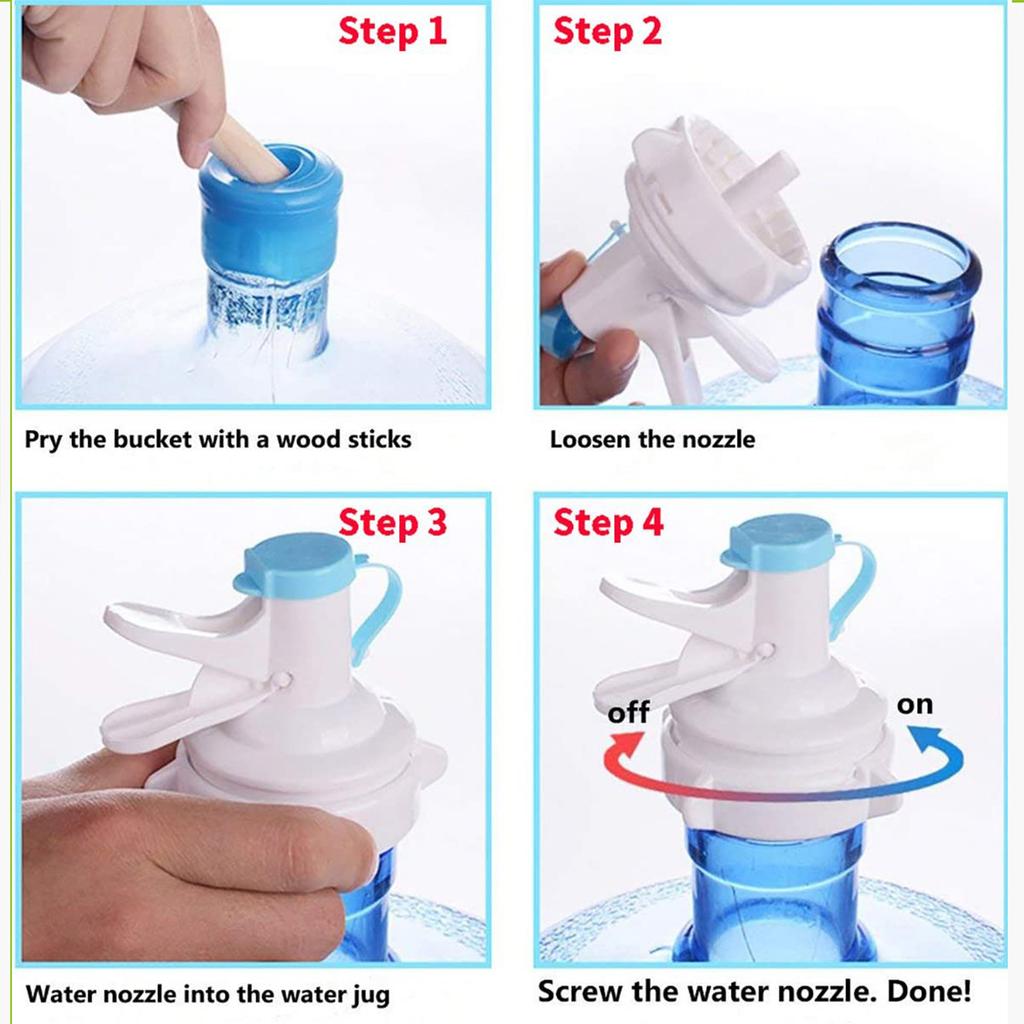 Step 1

Pry the bucket with a wood sticks

Step 2

Loosen the nozzle

Step 3

Water nozzle into the water jug

Step 4

off

on

Screw the water nozzle. Done!