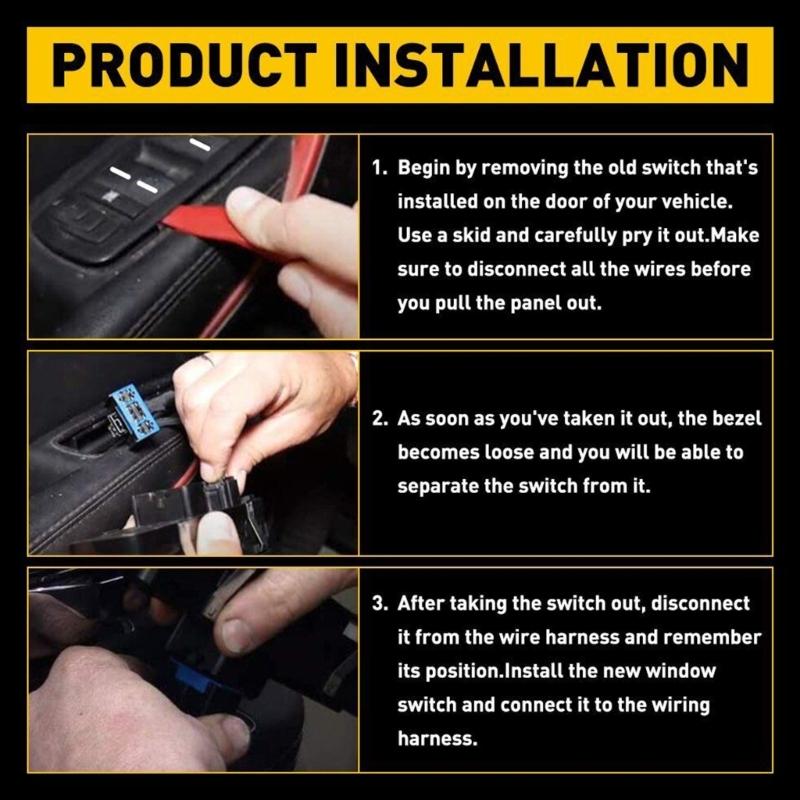 PRODUCT INSTALLATION

1. Begin by removing the old switch that's installed on the door of your vehicle. Use a skid and carefully pry it out.Make sure to disconnect all the wires before you pull the panel out.

2. As soon as you've taken it out, the bezel becomes loose and you will be able to separate the switch from it.

3. After taking the switch out, disconnect it from the wire harness and remember its position.Install the new window switch and connect it to the wiring harness.