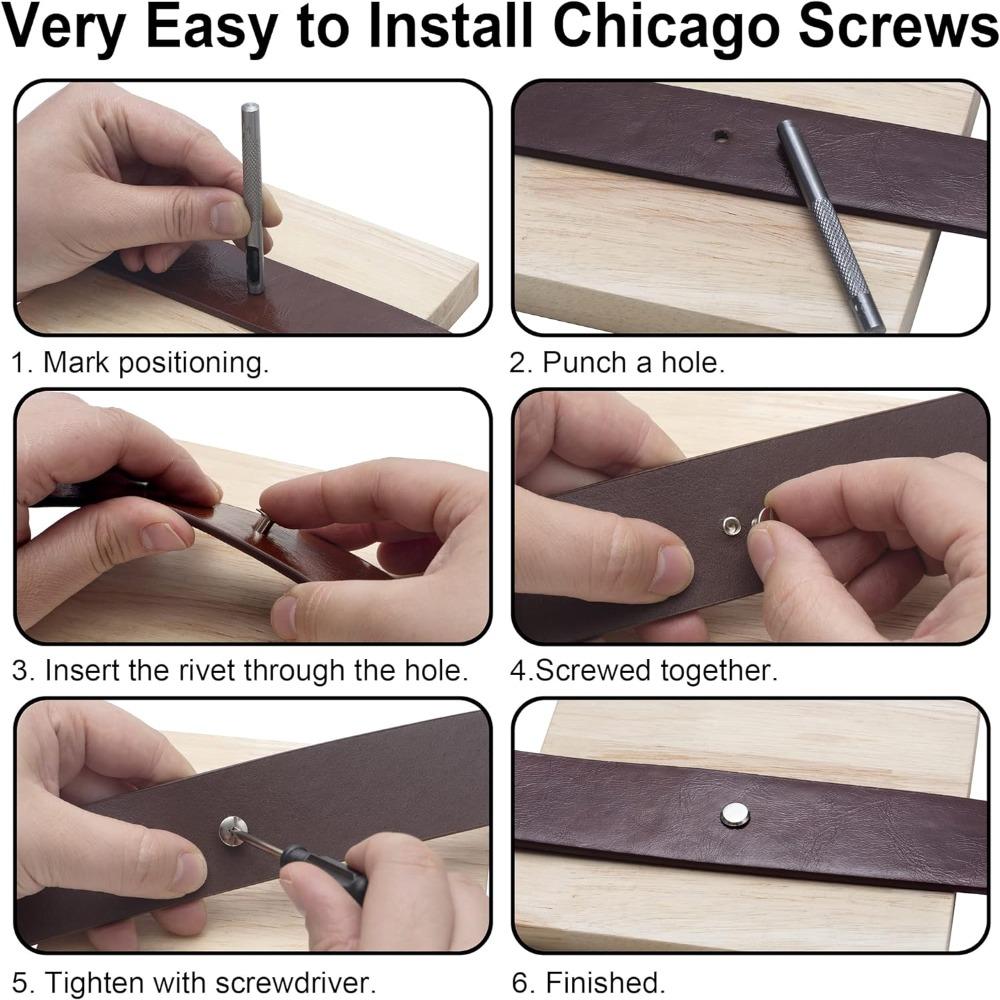 Very Easy to Install Chicago Screws

1. Mark positioning.

2. Punch a hole.

3. Insert the rivet through the hole.

4.Screwed together.

5. Tighten with screwdriver.

6. Finished.