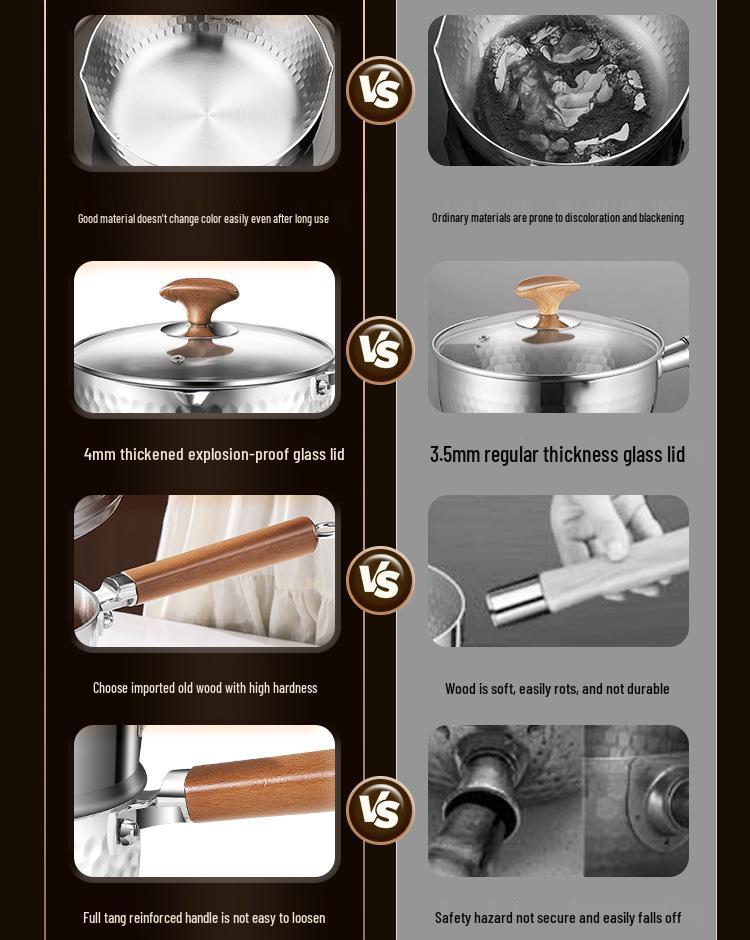 500ml

VS

Good material doesn't change color easily even after long use

Ordinary materials are prone to discoloration and blackening

VS

4mm thickened explosion-proof glass lid

3.5mm regular thickness glass lid

VS

Choose imported old wood with high hardness

Wood is soft, easily rots, and not durable

VS

Full tang reinforced handle is not easy to loosen

Safety hazard not secure and easily falls off