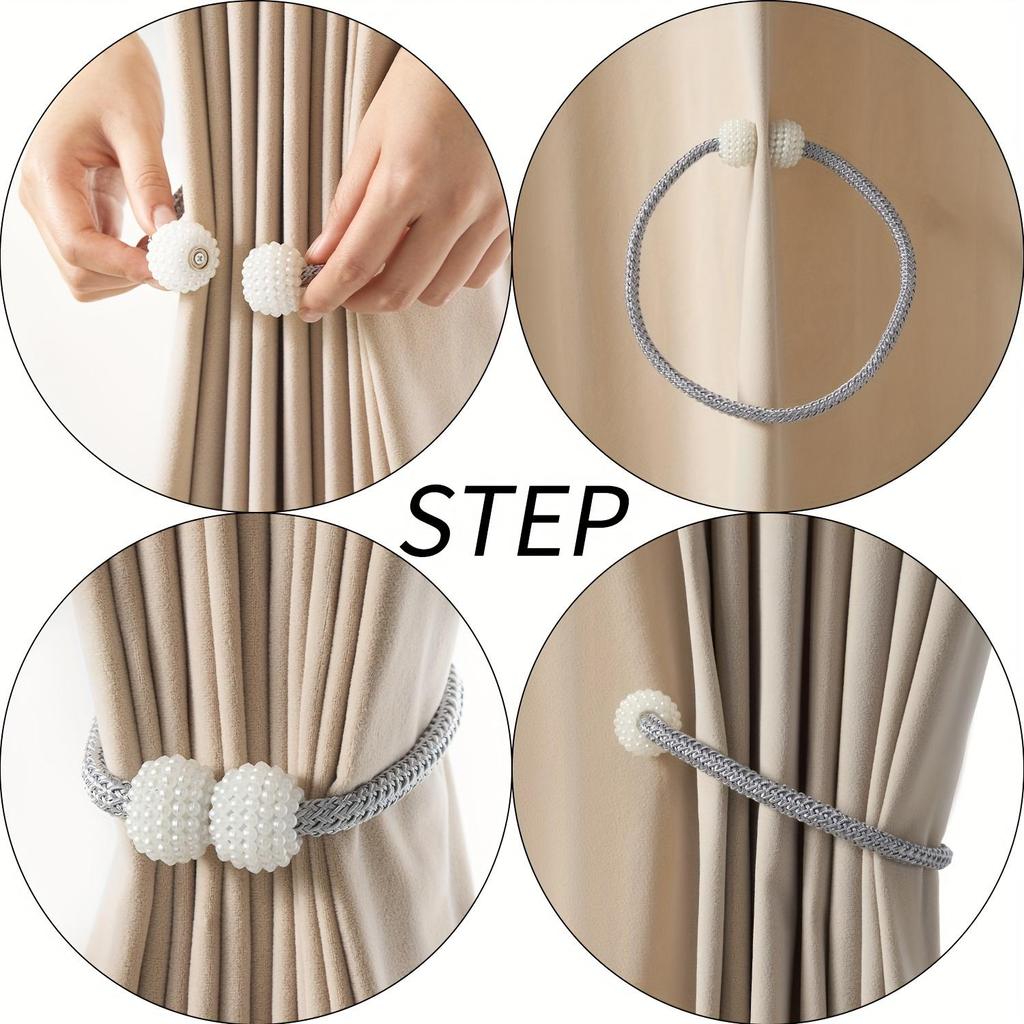 STEP