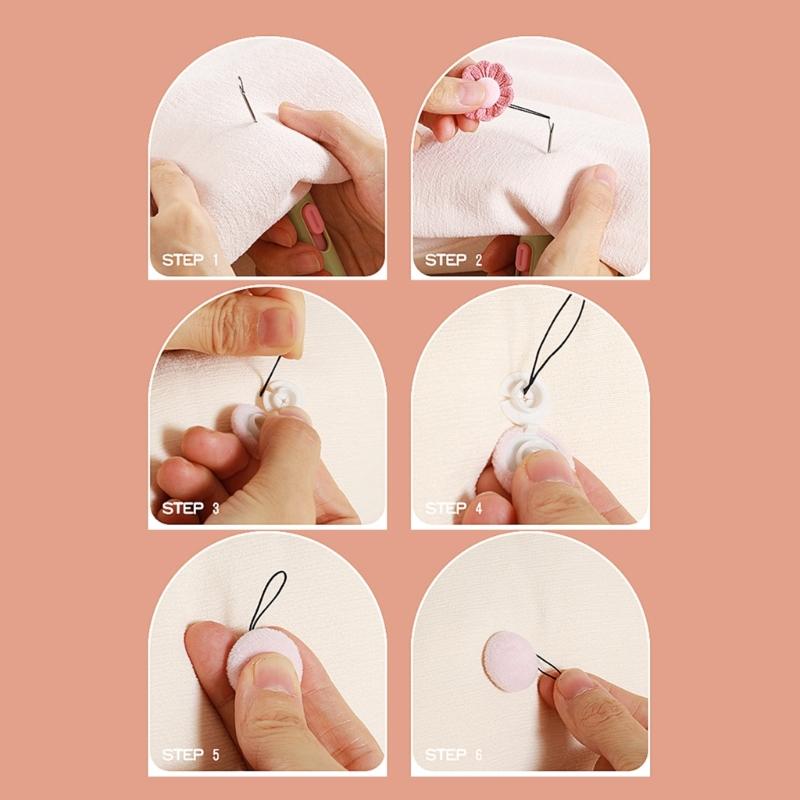 STEP 1

STEP 2

STEP 3

STEP 4

STEP 5

STEP 6