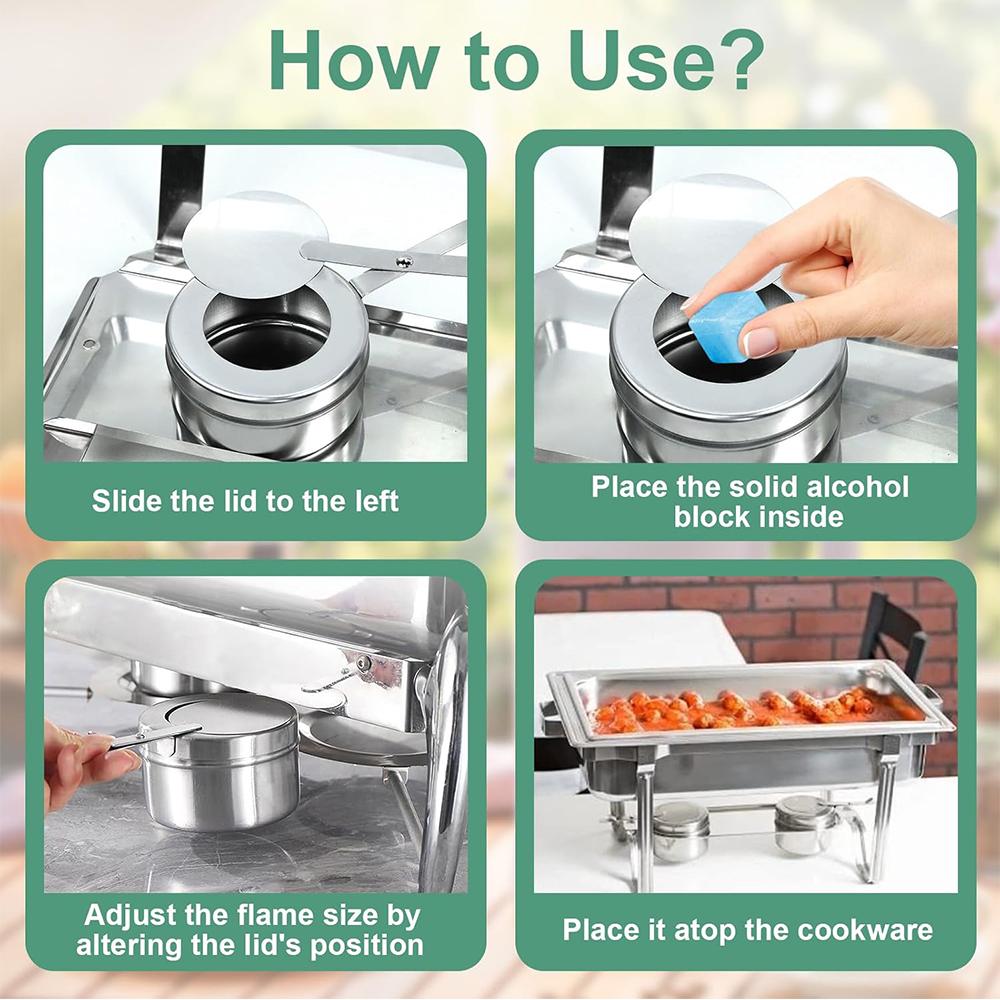 How to Use?

Slide the lid to the left

Place the solid alcohol block inside

Adjust the flame size by altering the lid's position

Place it atop the cookware