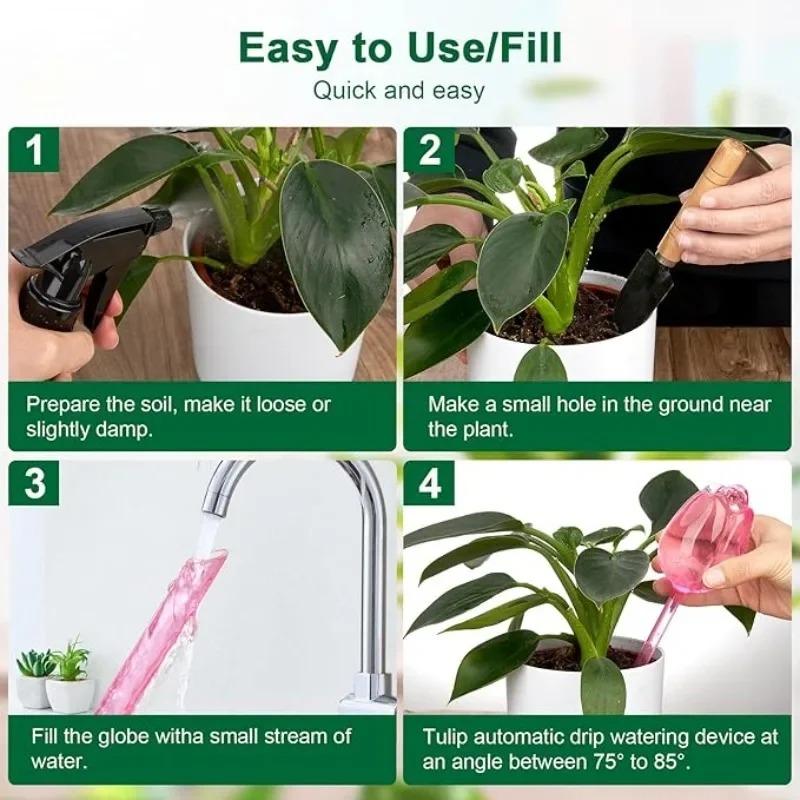 Easy to Use/Fill

Quick and easy

1

Prepare the soil, make it loose or slightly damp.

2

Make a small hole in the ground near the plant.

3

Fill the globe witha small stream of water.

4

Tulip automatic drip watering device at an angle between 75° to 85°.