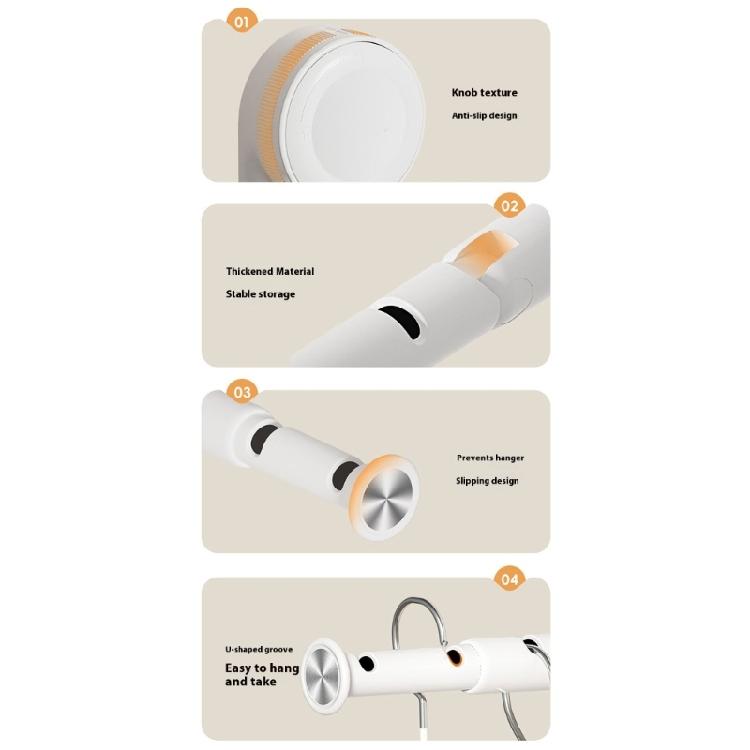 01

Knob texture

Anti-slip design

02

Thickened Material

Stable storage

03

Prevents hanger

Slipping design

04

U-shaped groove

Easy to hang and take