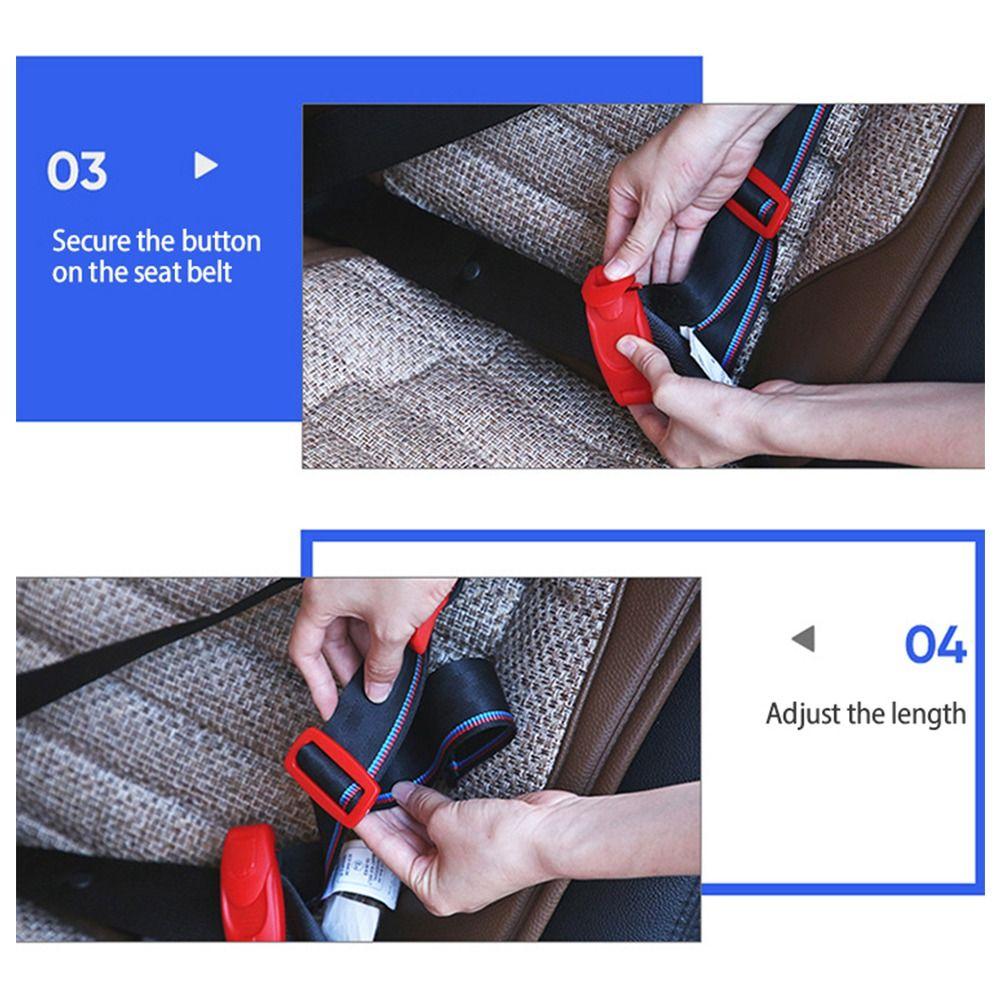 03

Secure the button on the seat belt

04

Adjust the length