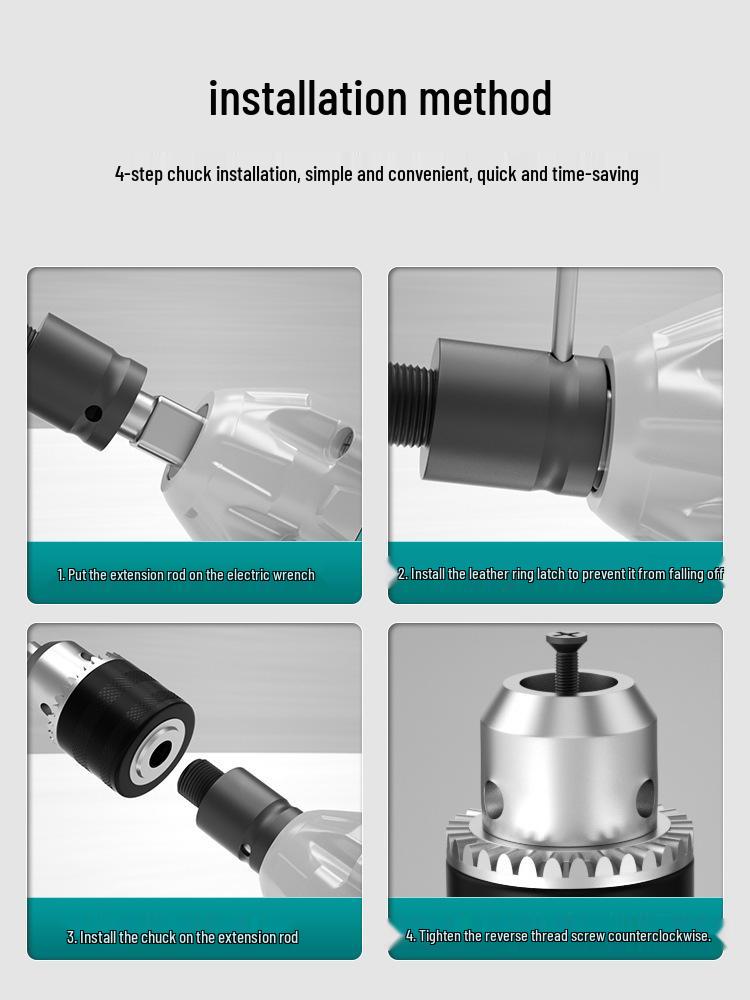 installation method

4-step chuck installation, simple and convenient, quick and time-saving

1. Put the extension rod on the electric wrench

2. Install the leather ring latch to prevent it from falling off

3. Install the chuck on the extension rod

4. Tighten the reverse thread screw counterclockwise.