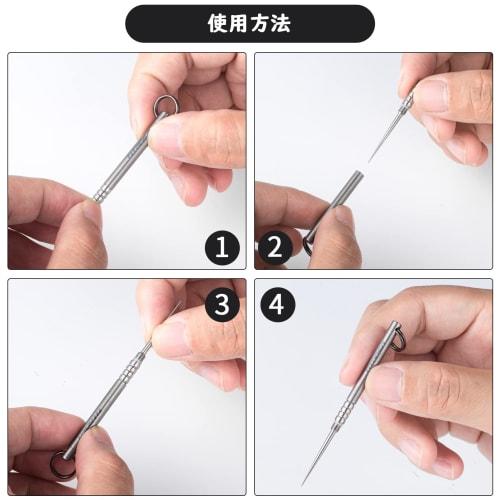 使用方法

1

2

3

4