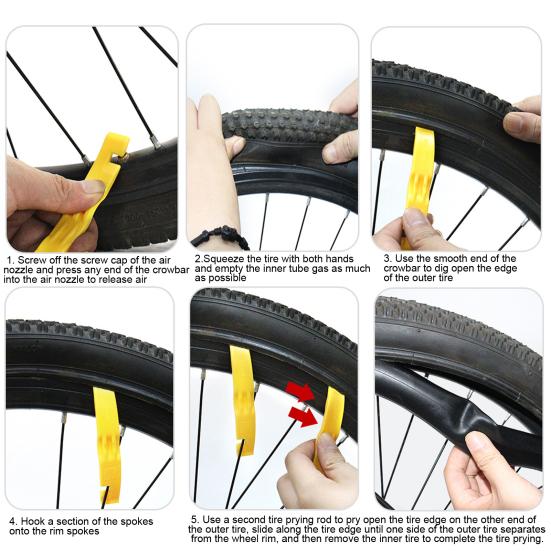 1. Screw off the screw cap of the air nozzle and press any end of the crowbar into the air nozzle to release air

2.Squeeze the tire with both hands and empty the inner tube gas as much as possible

3. Use the smooth end of the crowbar to dig open the edge of the outer tire

4. Hook a section of the spokes onto the rim spokes

5. Use a second tire prying rod to pry open the tire edge on the other end of the outer tire, slide along the tire edge until one side of the outer tire separates from the wheel rim, and then remove the inner tire to complete the tire prying.