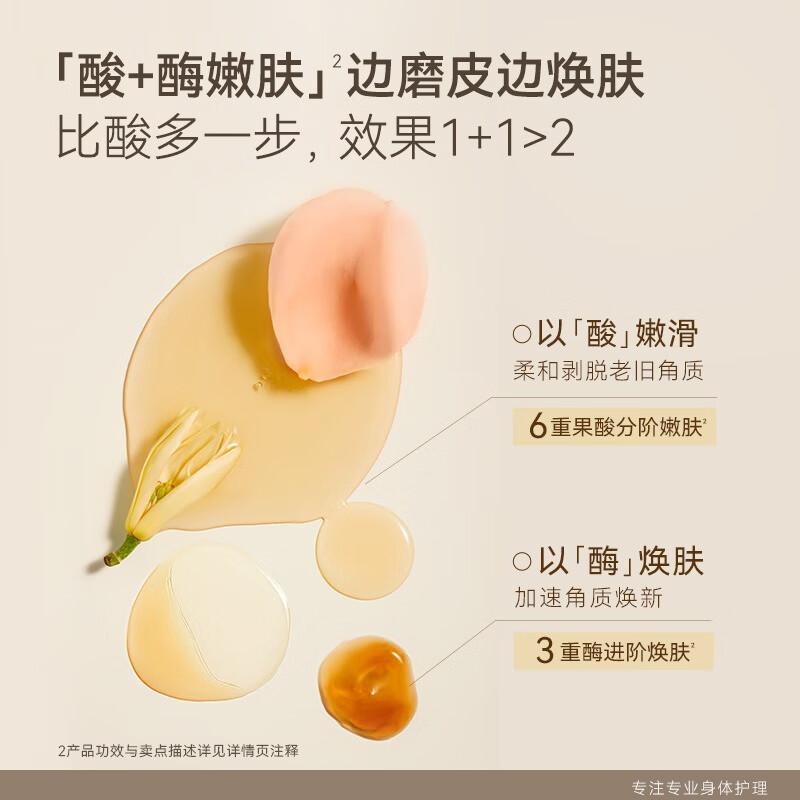 「酸+酶嫩肤」$^2$边磨皮边焕肤
比酸多一步，效果1+1>2

○以「酸」嫩滑
柔和剥脱老旧角质

6重果酸分阶嫩肤$^2$

○以「酶」焕肤
加速角质焕新

3重酶进阶焕肤$^2$

2产品功效与卖点描述详见详情页注释

专注专业身体护理