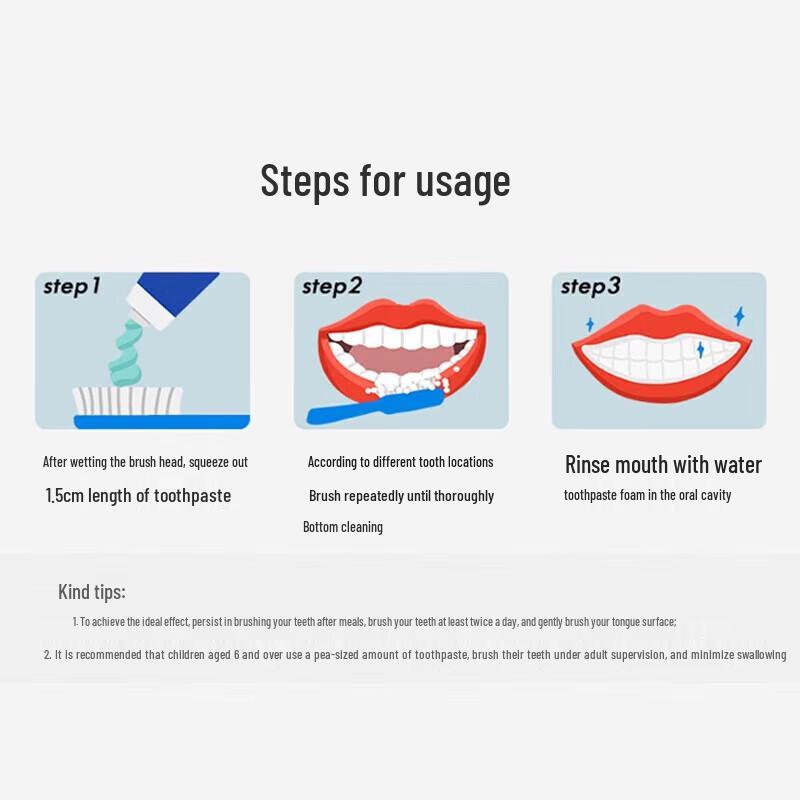 Steps for usage

step1

After wetting the brush head, squeeze out

1.5cm length of toothpaste

step2

According to different tooth locations

Brush repeatedly until thoroughly

Bottom cleaning

step3

Rinse mouth with water

toothpaste foam in the oral cavity

Kind tips:

1. To achieve the ideal effect, persist in brushing your teeth after meals, brush your teeth at least twice a day, and gently brush your tongue surface;

2. It is recommended that children aged 6 and over use a pea-sized amount of toothpaste, brush their teeth under adult supervision, and minimize swallowing