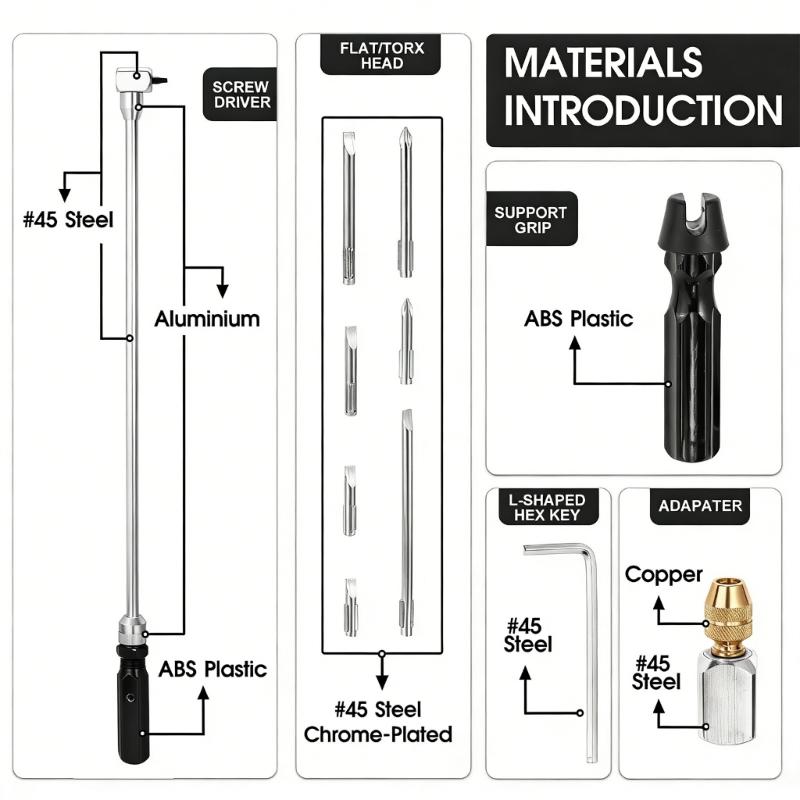 SCREW DRIVER

#45 Steel

Aluminium

ABS Plastic

FLAT/TORX HEAD

#45 Steel
Chrome-Plated

MATERIALS INTRODUCTION

SUPPORT GRIP

ABS Plastic

L-SHAPED HEX KEY

#45 Steel

ADAPATER

Copper

#45 Steel