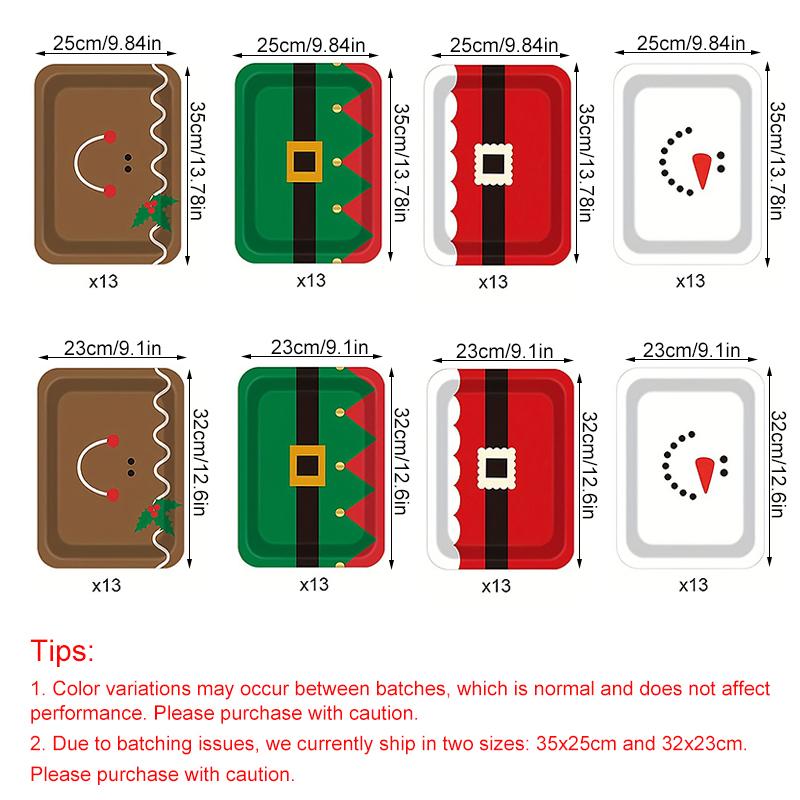 25cm/9.84in
35cm/13.78in
x13

25cm/9.84in
35cm/13.78in
x13

25cm/9.84in
35cm/13.78in
x13

25cm/9.84in
35cm/13.78in
x13

23cm/9.1in
32cm/12.6in
x13

23cm/9.1in
32cm/12.6in
x13

23cm/9.1in
32cm/12.6in
x13

23cm/9.1in
32cm/12.6in
x13

Tips:

1. Color variations may occur between batches, which is normal and does not affect performance. Please purchase with caution.

2. Due to batching issues, we currently ship in two sizes: 35x25cm and 32x23cm. Please purchase with caution.