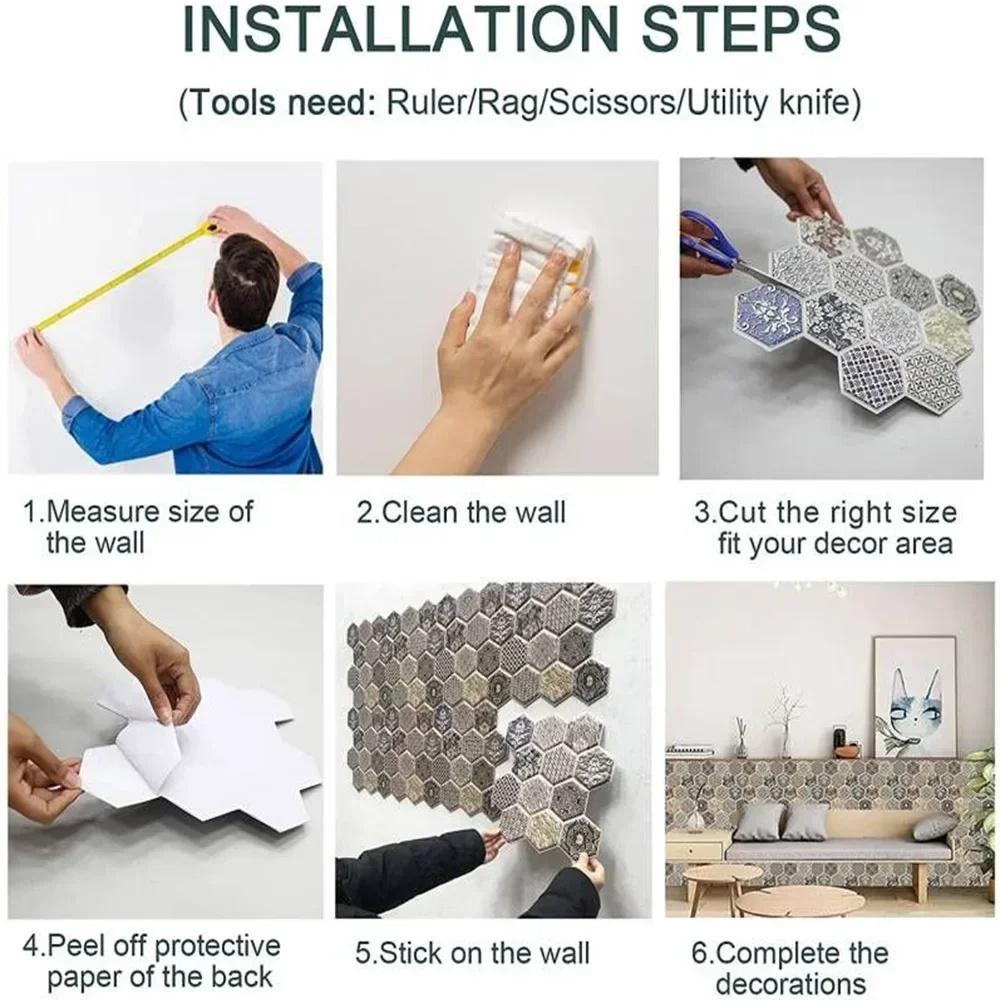 INSTALLATION STEPS

(Tools need: Ruler/Rag/Scissors/Utility knife)

1.Measure size of the wall

2.Clean the wall

3.Cut the right size fit your decor area

4.Peel off protective paper of the back

5.Stick on the wall

6.Complete the decorations