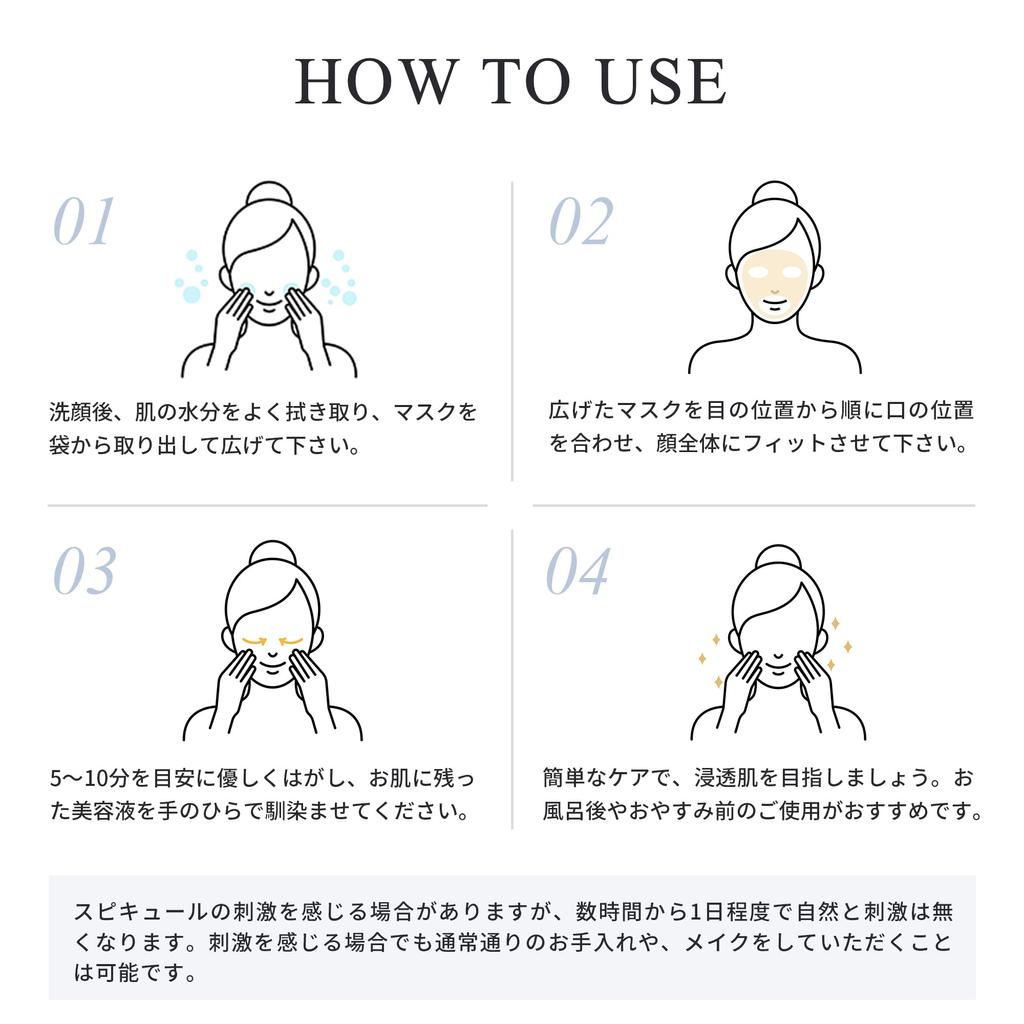 HOW TO USE

01

洗顔後、肌の水分をよく拭き取り、マスクを袋から取り出して広げて下さい。

02

広げたマスクを目の位置から順に口の位置を合わせ、顔全体にフィットさせて下さい。

03

5〜10分を目安に優しくはがし、お肌に残った美容液を手のひらで馴染ませてください。

04

簡単なケアで、浸透肌を目指しましょう。お風呂後やおやすみ前のご使用がおすすめです。

スピキュールの刺激を感じる場合がありますが、数時間から1日程度で自然と刺激は無くなります。刺激を感じる場合でも通常通りのお手入れや、メイクをしていただくことは可能です。