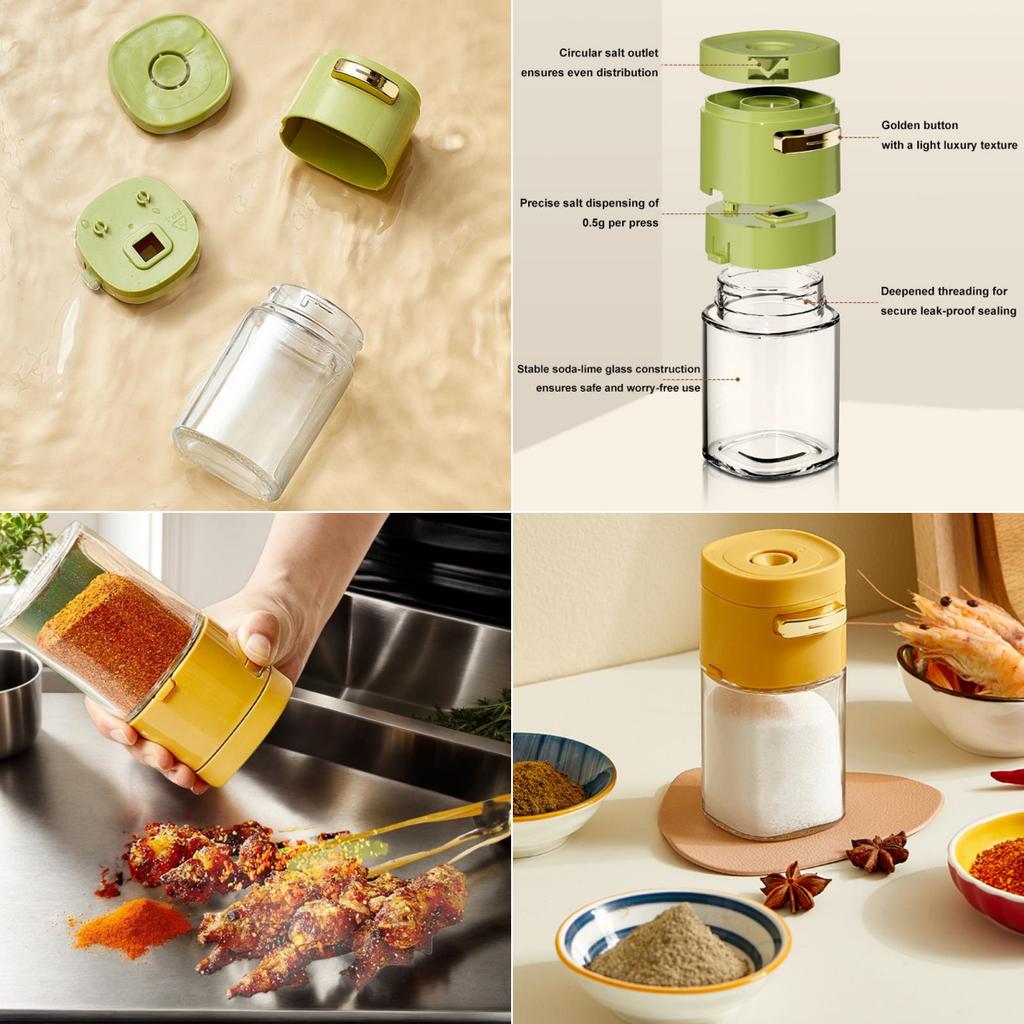 Circular salt outlet ensures even distribution

Golden button with a light luxury texture

Precise salt dispensing of 0.5g per press

Deepened threading for secure leak-proof sealing

Stable soda-lime glass construction ensures safe and worry-free use