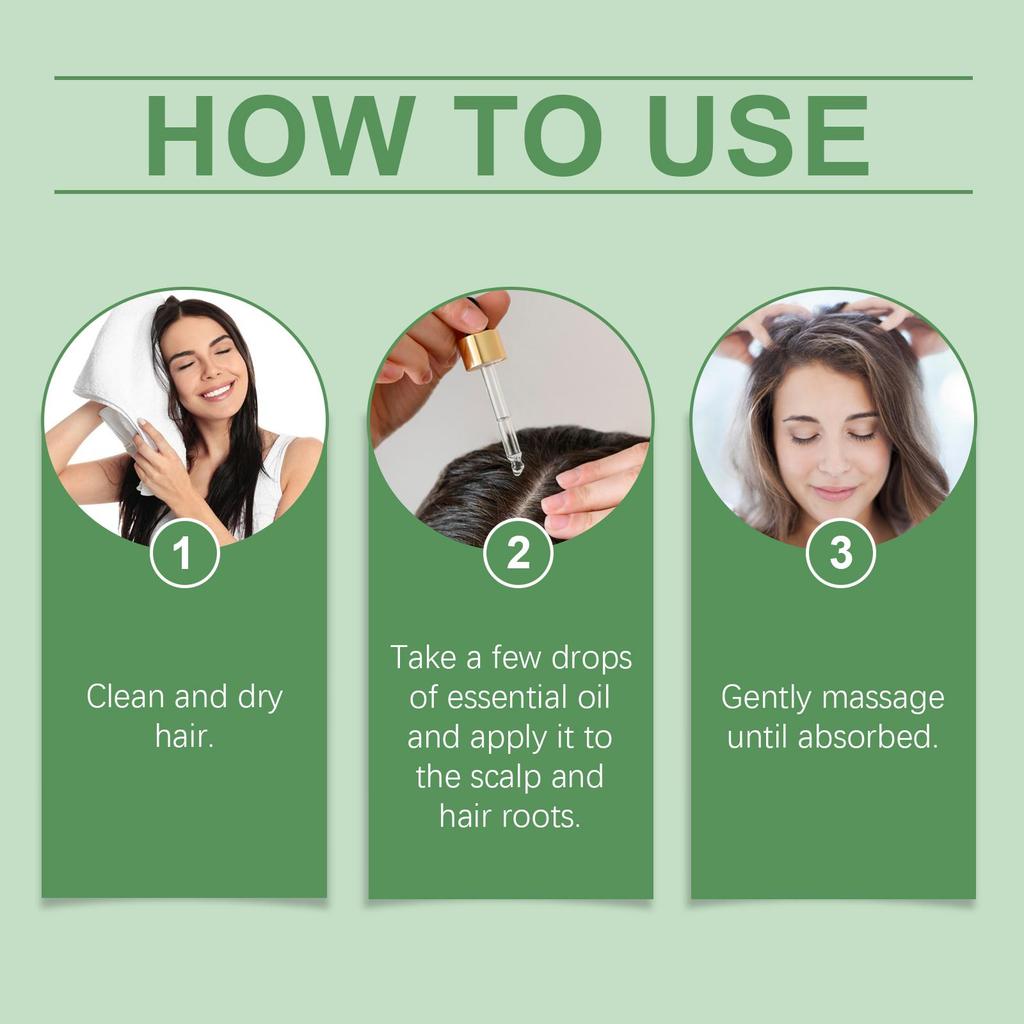 HOW TO USE

1

Clean and dry hair.

2

Take a few drops of essential oil and apply it to the scalp and hair roots.

3

Gently massage until absorbed.